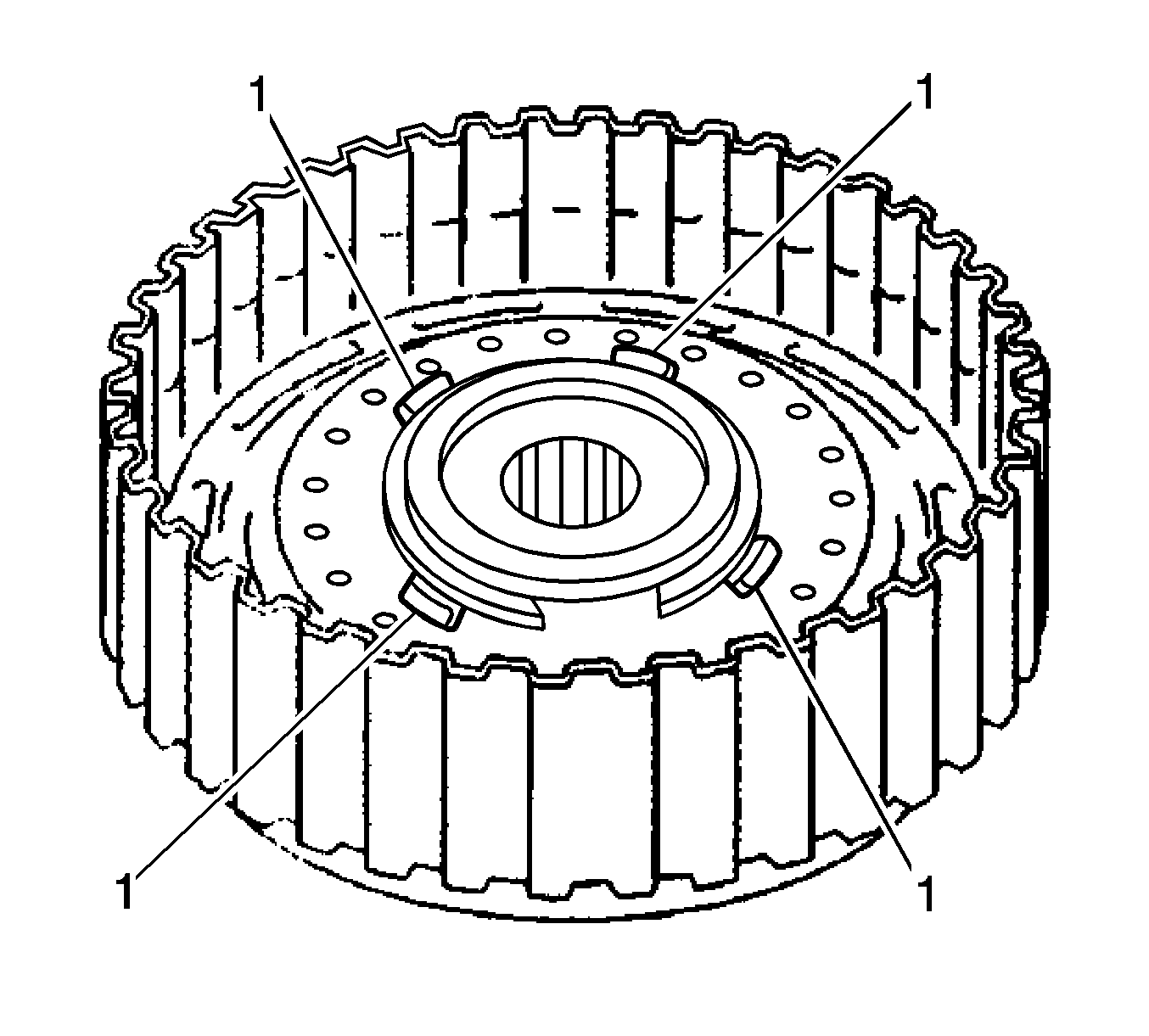 1
1
1
1