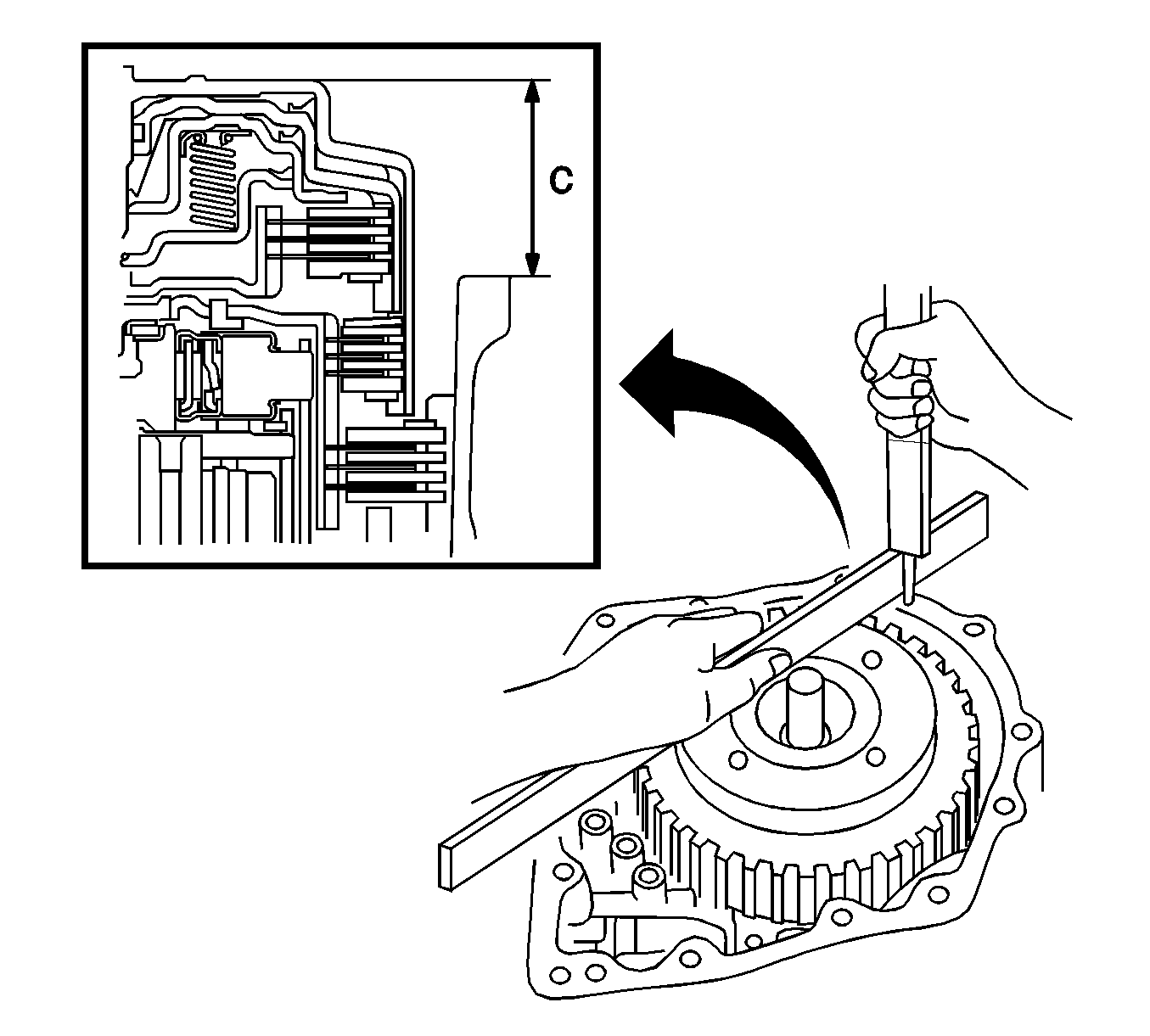 C