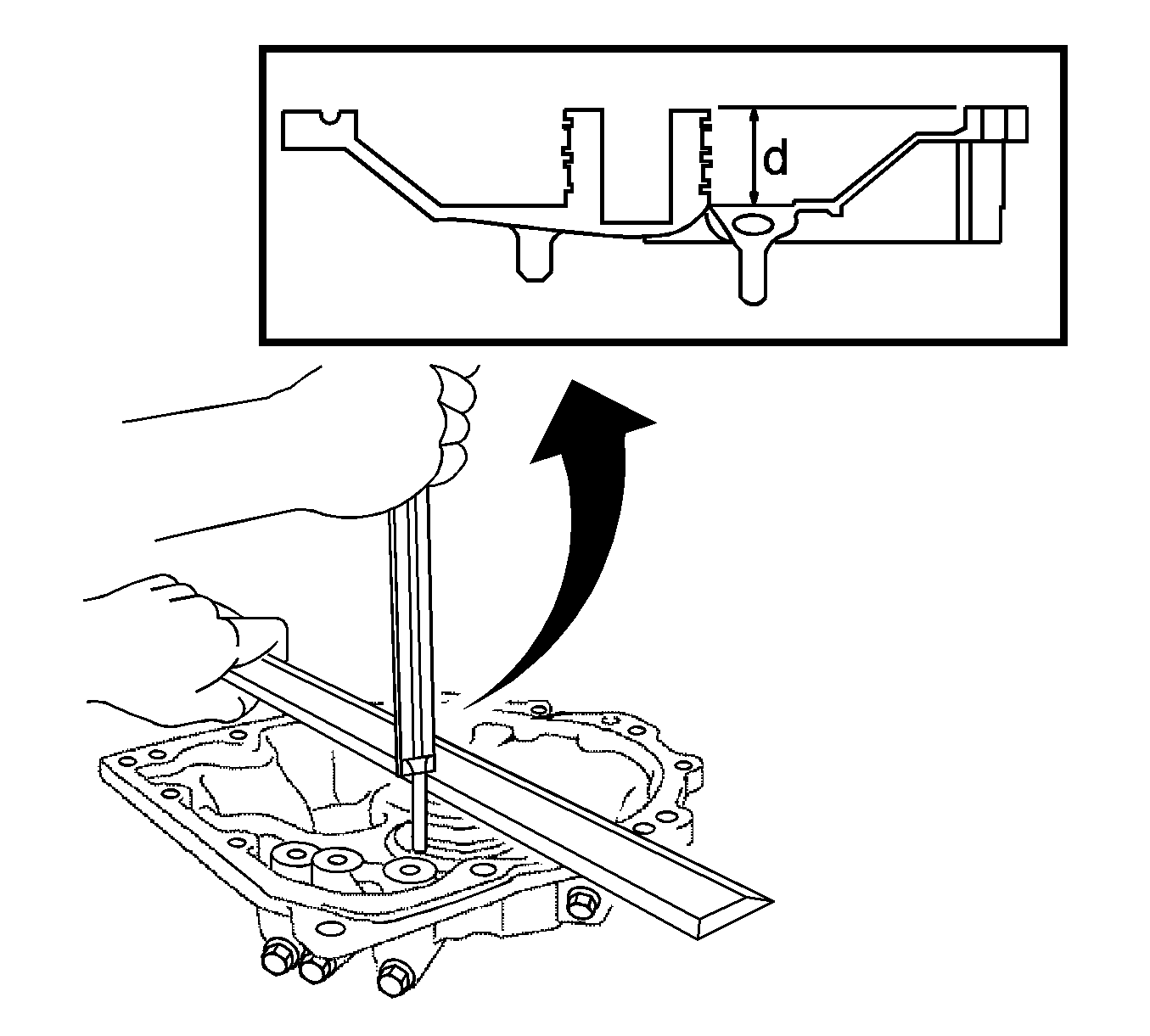 d