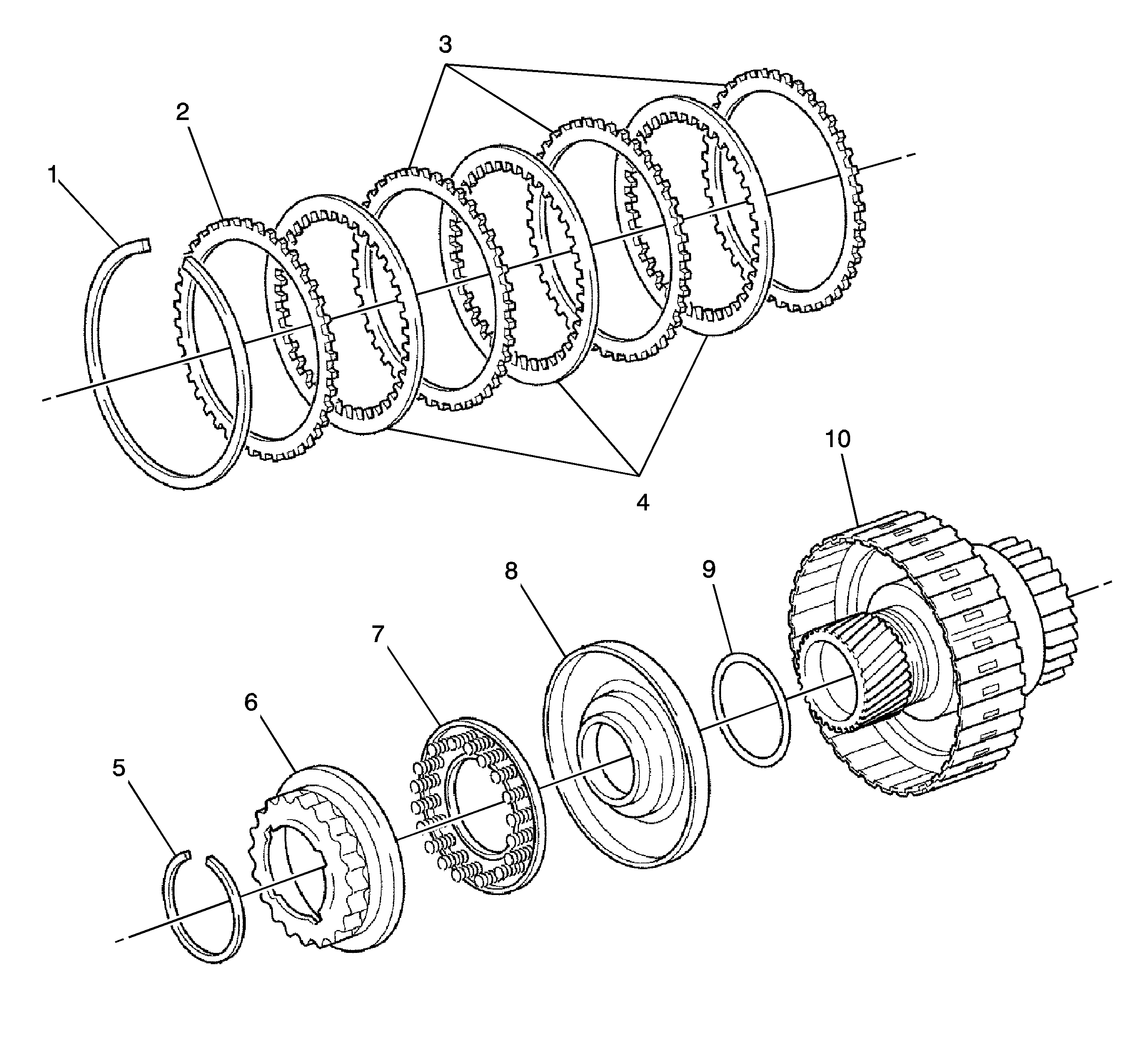 3
2
1
4
10
8
9
7
6
5