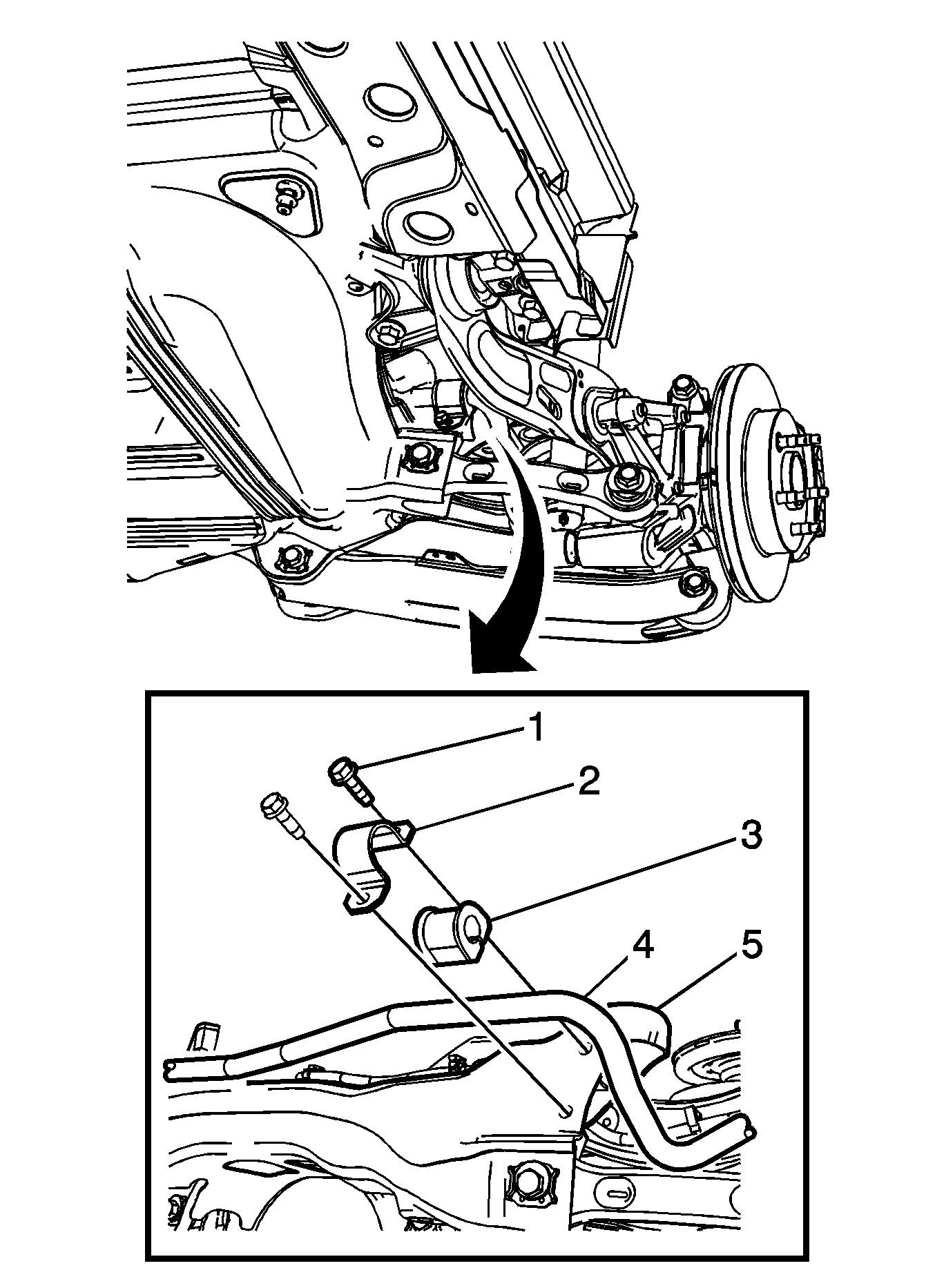 1
2
3
4
5