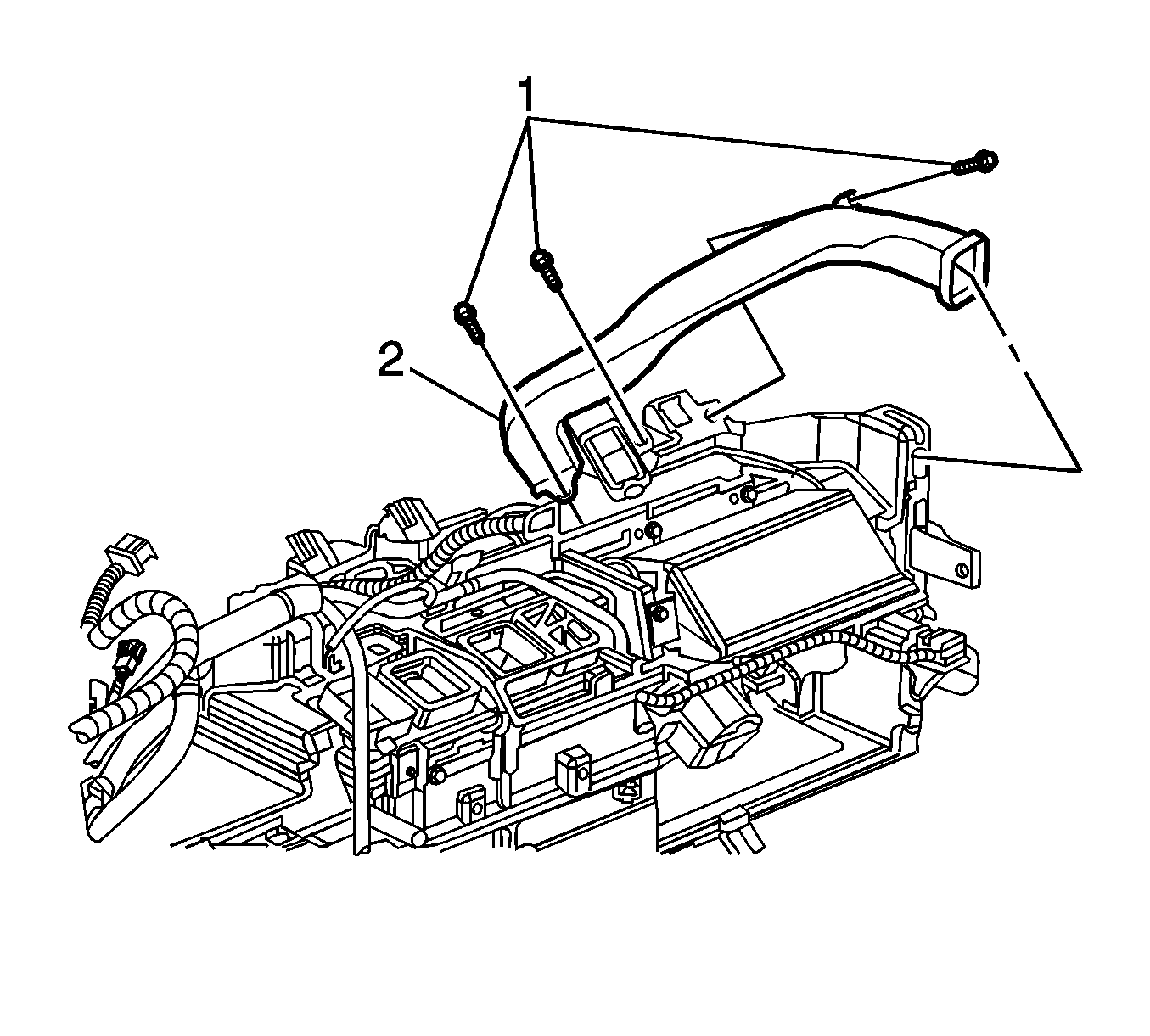 1
2