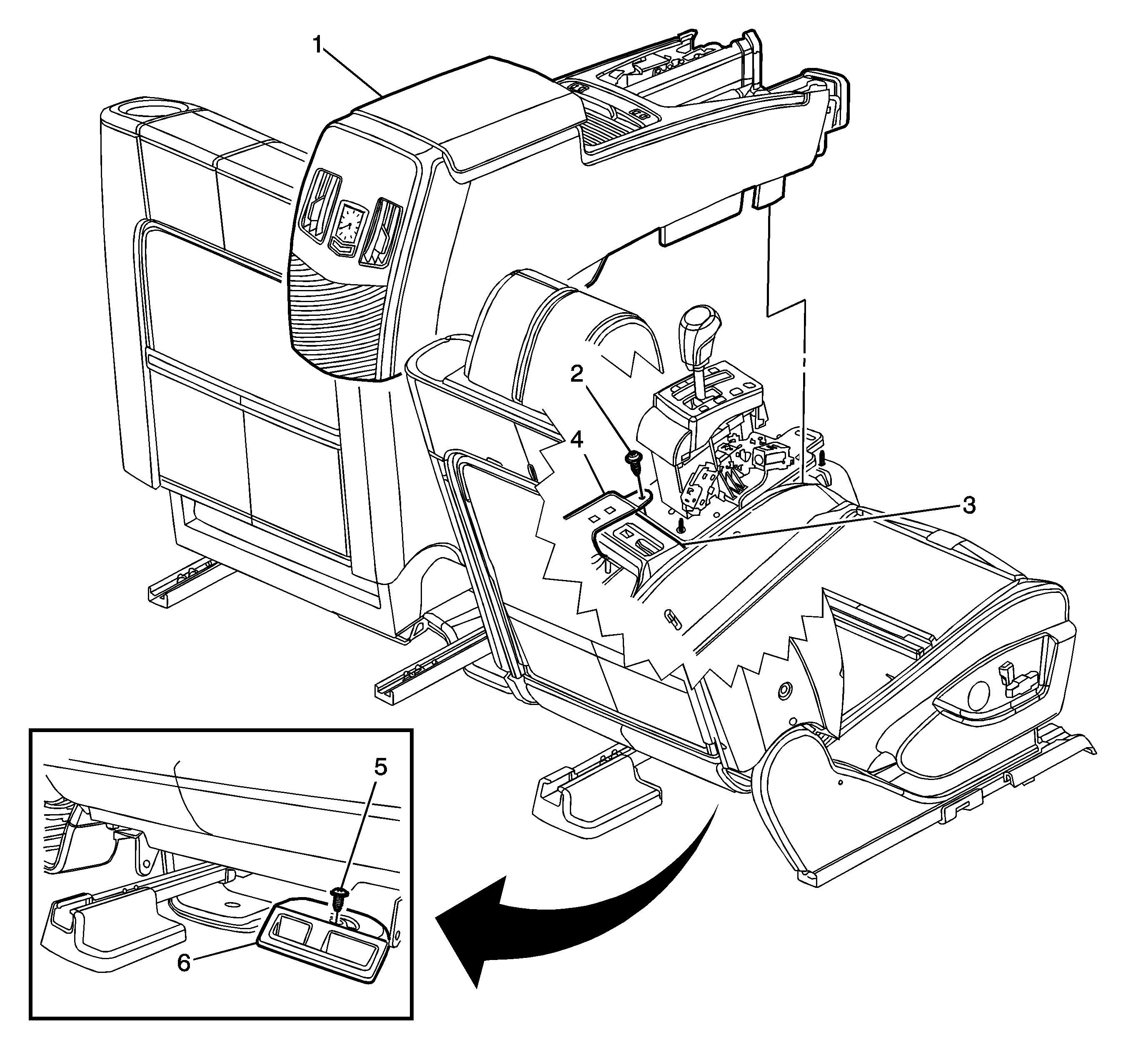 1
2
4
3
5
6