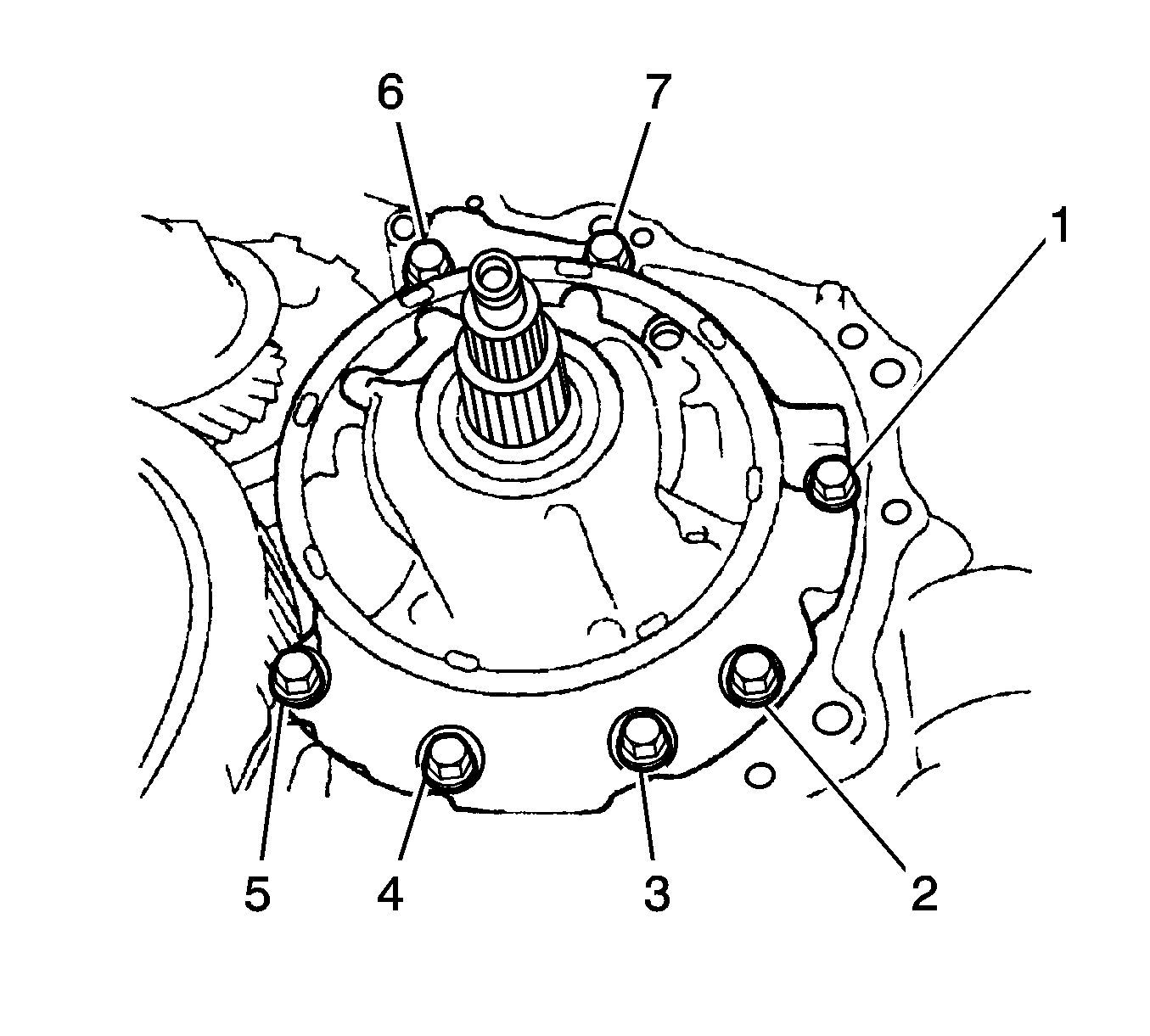 6
7
1
5
4
3
2