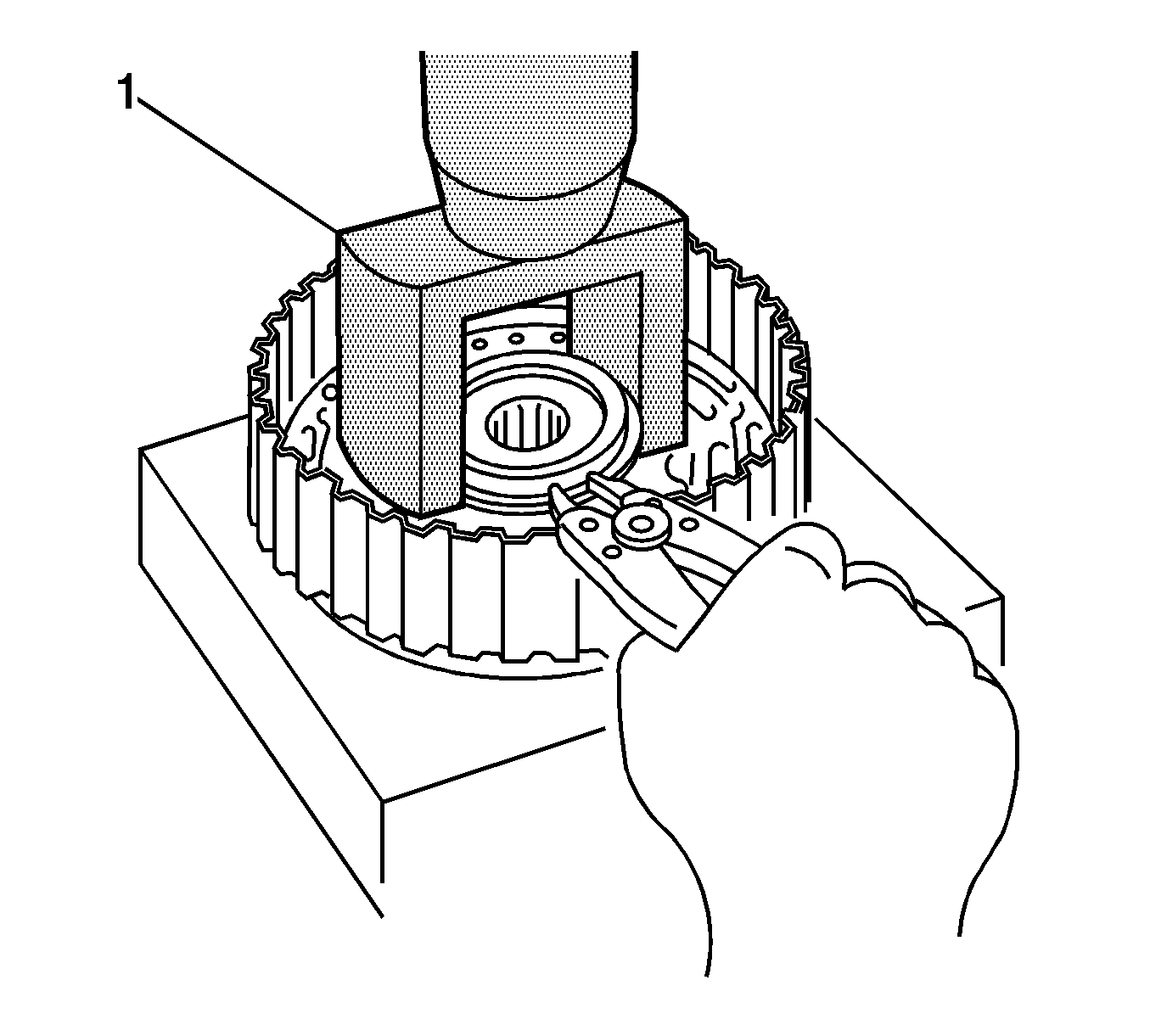 1