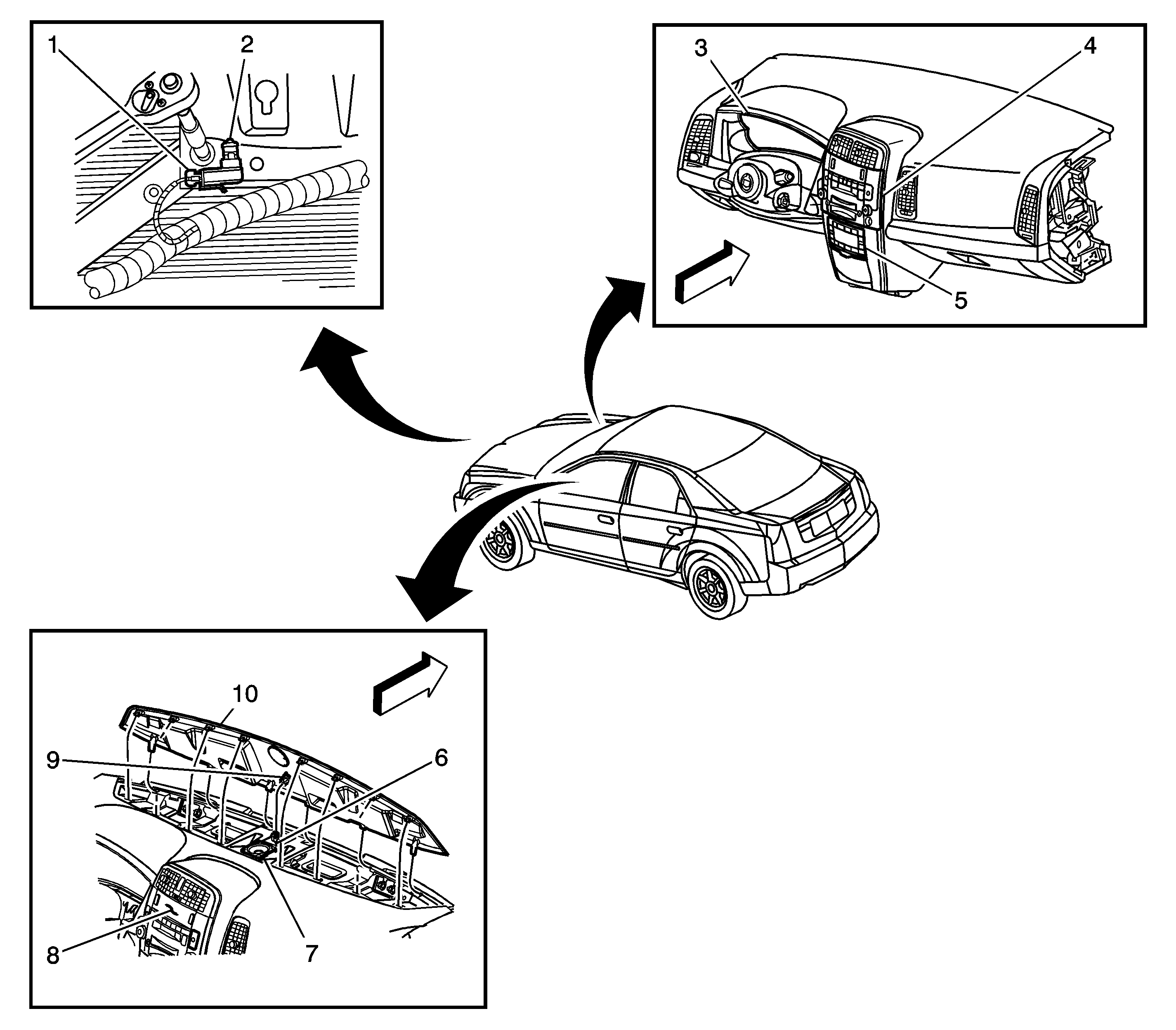 1
2
3
4
5
10
9
6
8
7