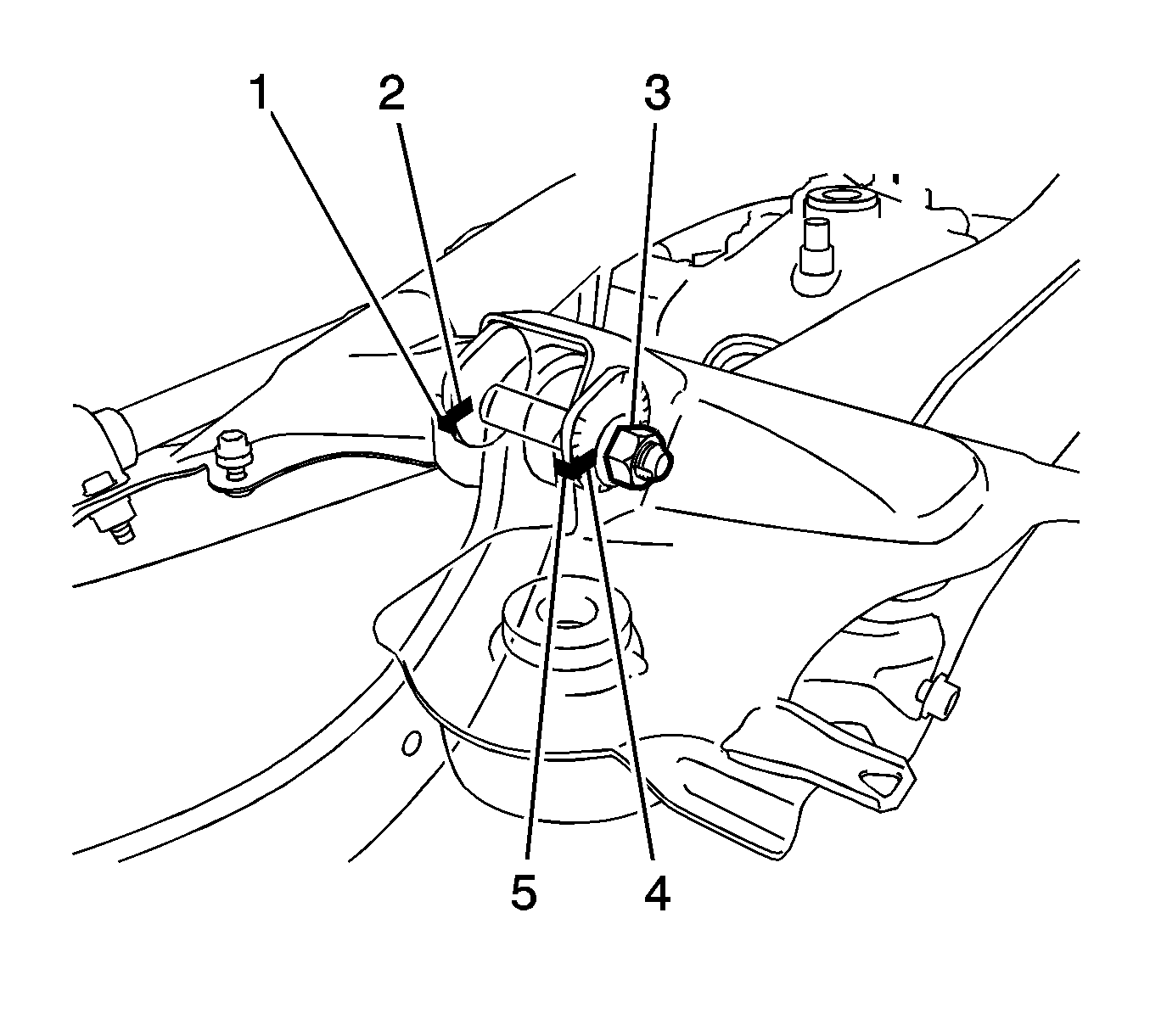 1
2
3
5
4