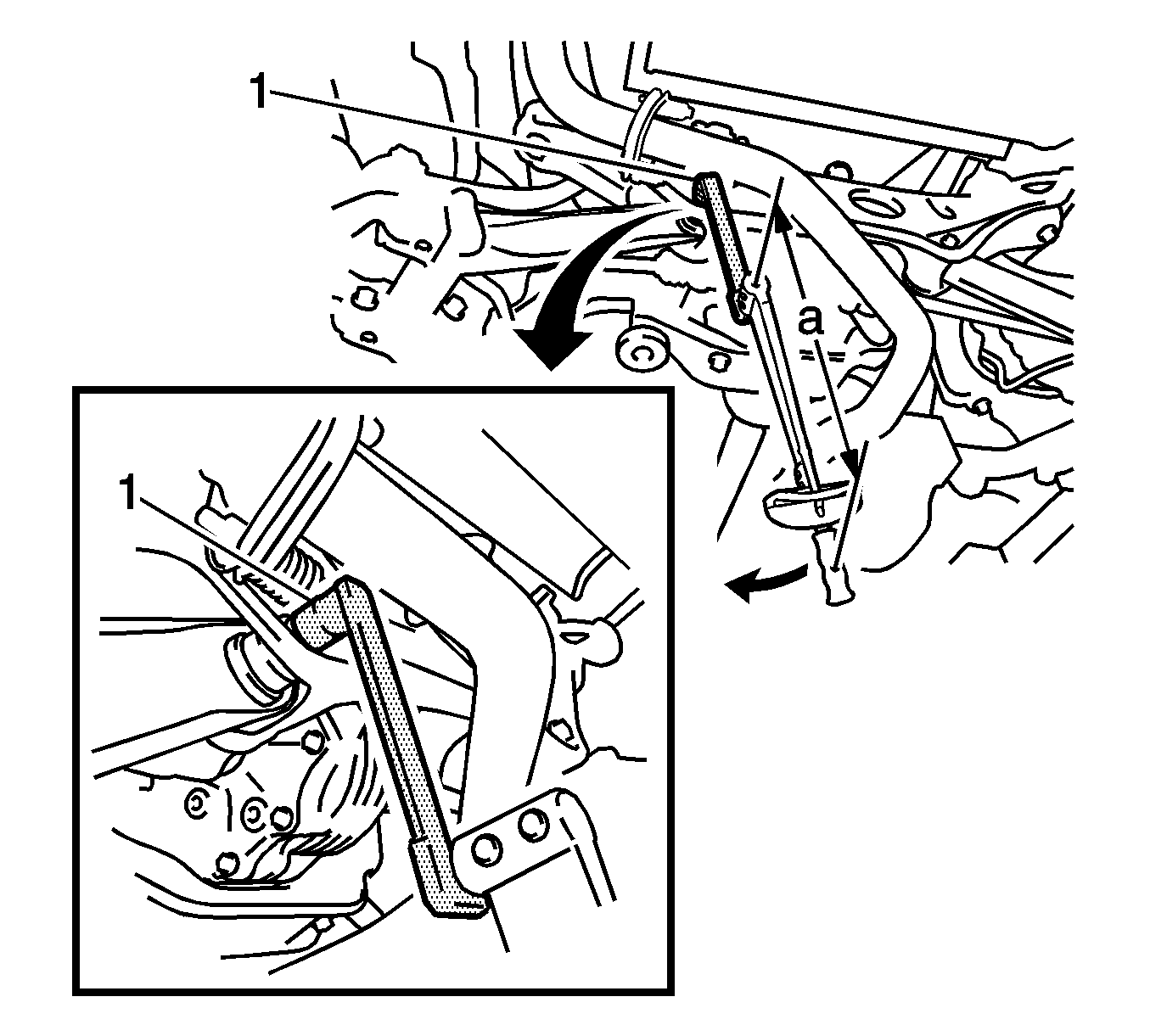 1
a
1