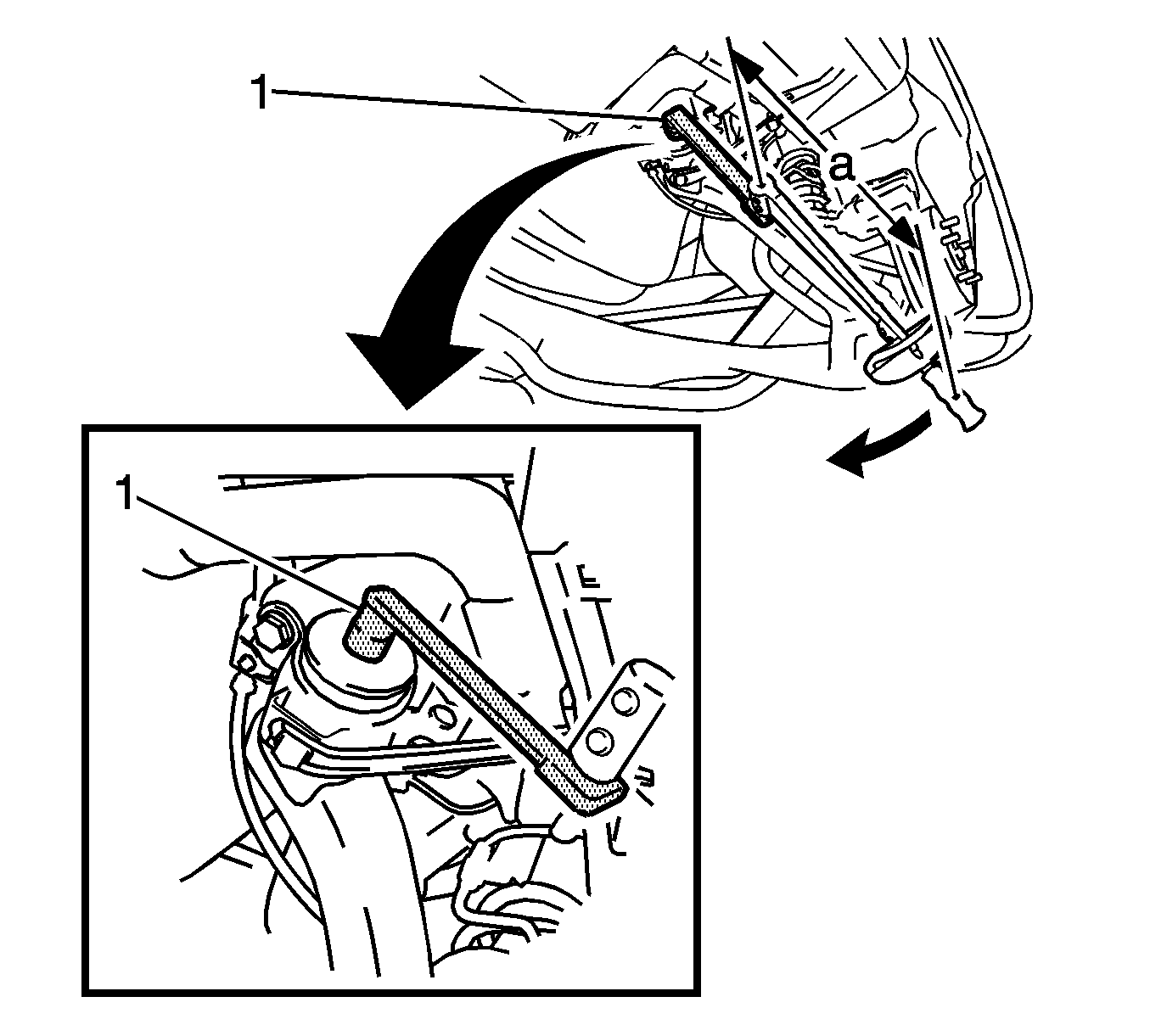 1

a

1