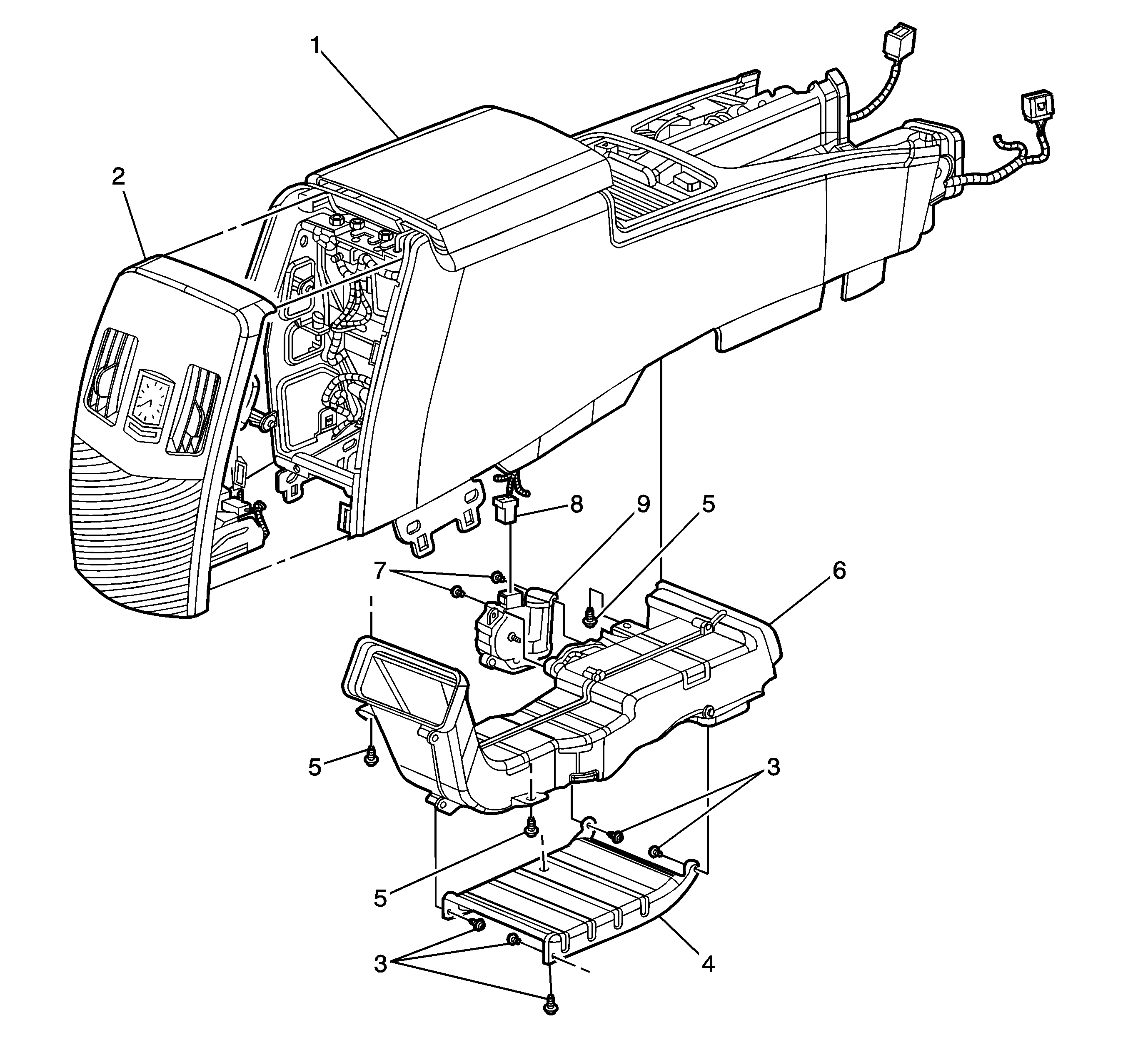 1
2
8
9
5
7
6
5
3
5
3
4