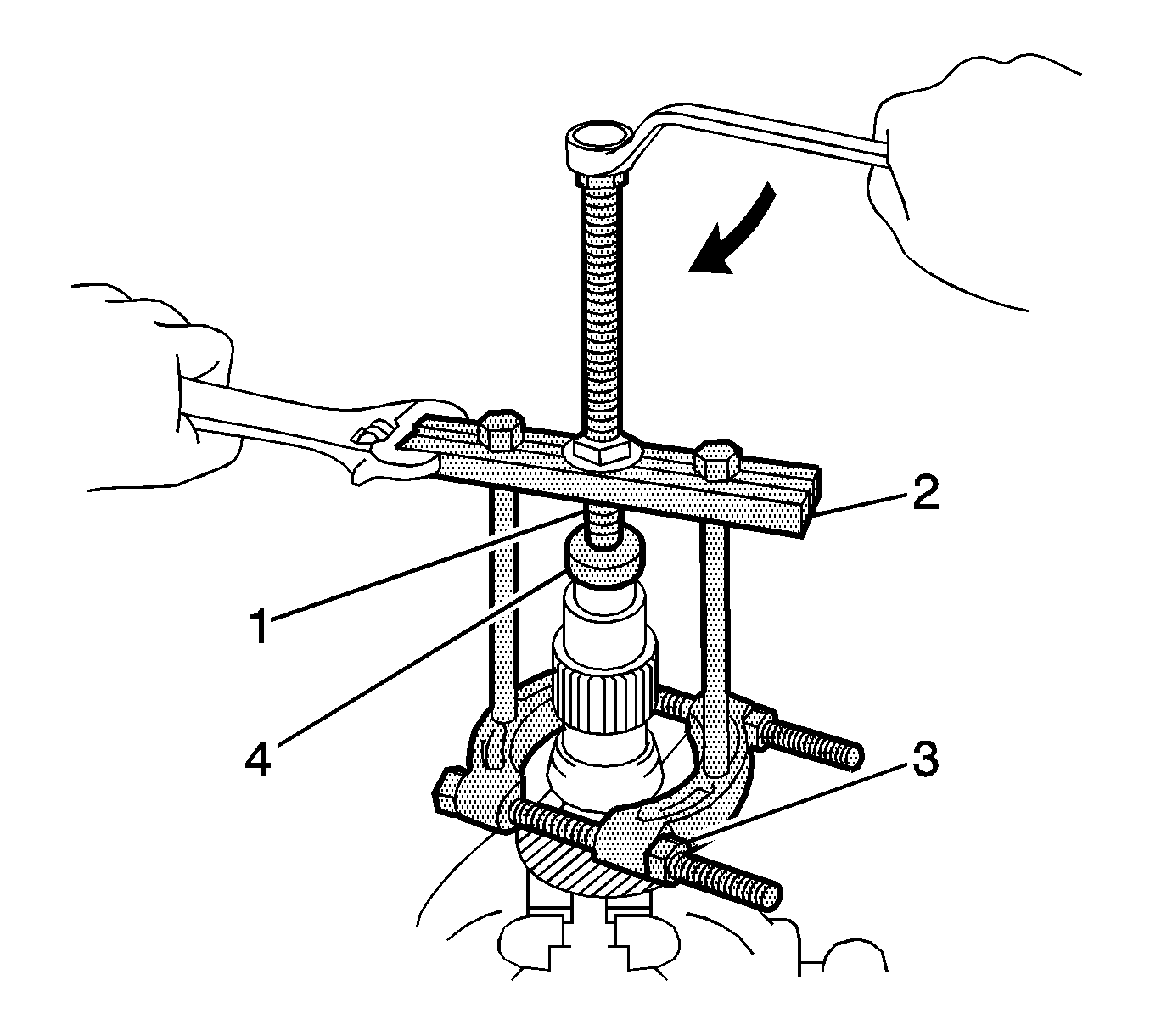 2
1
4
3