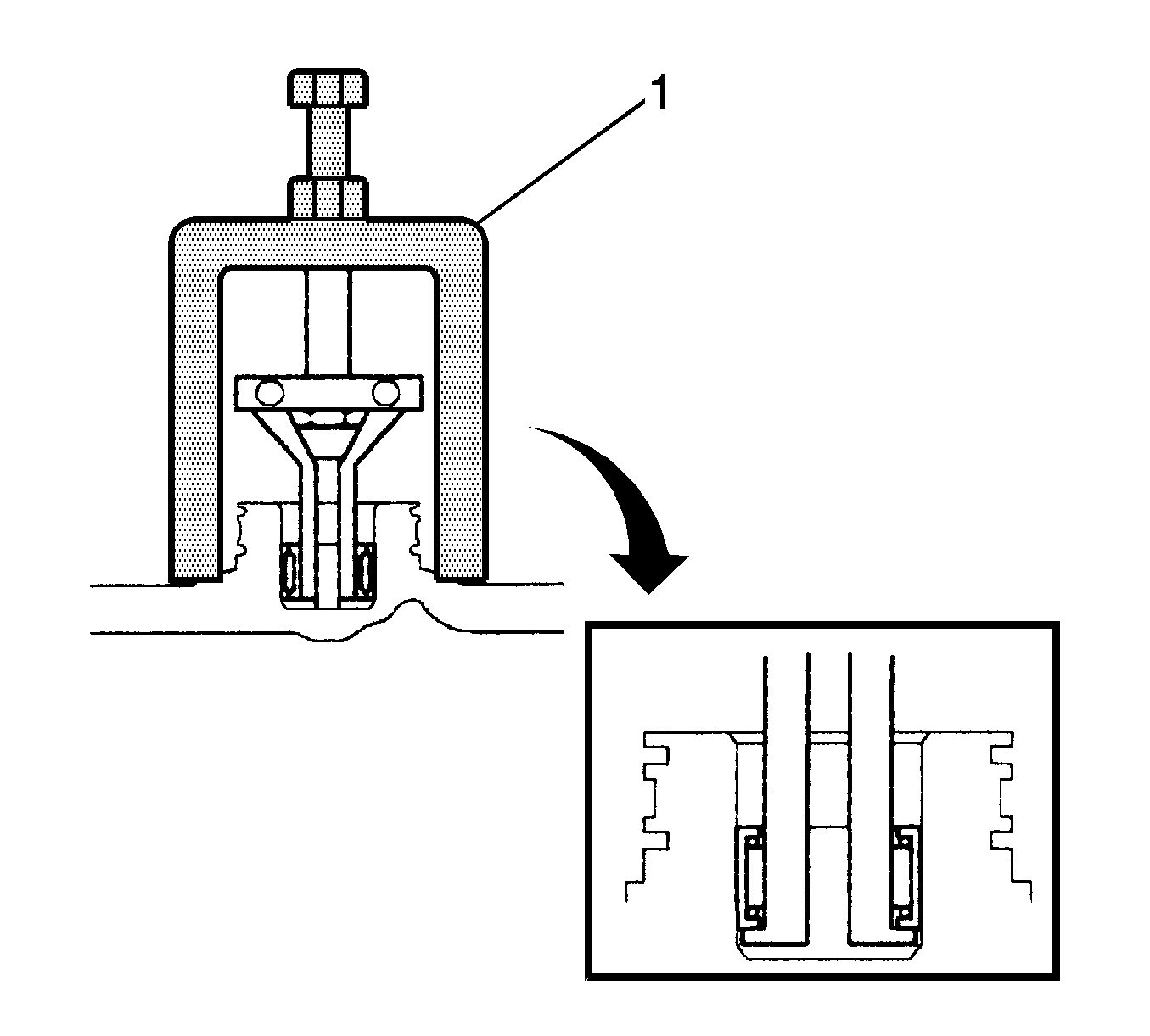 1