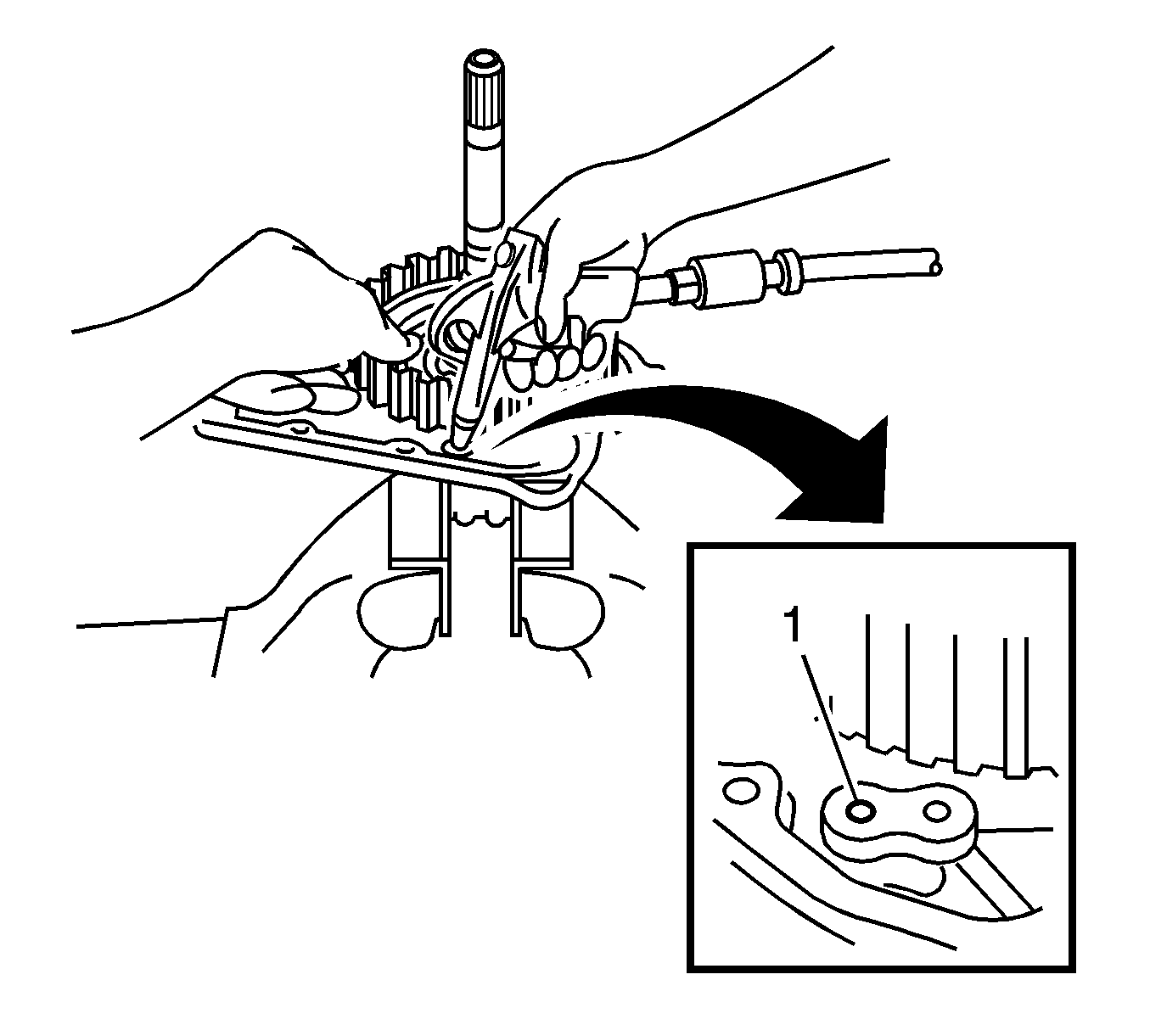 1