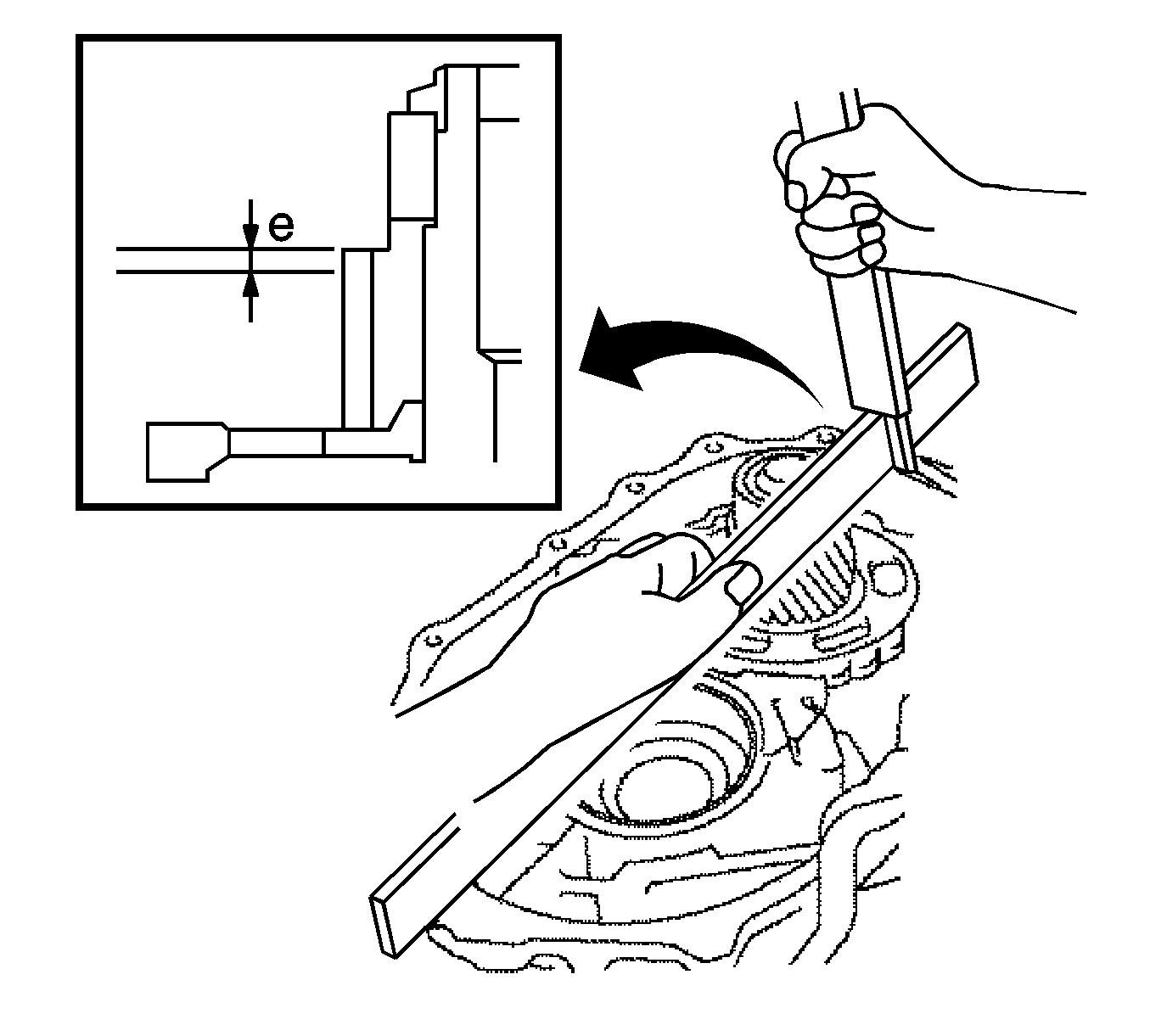 e