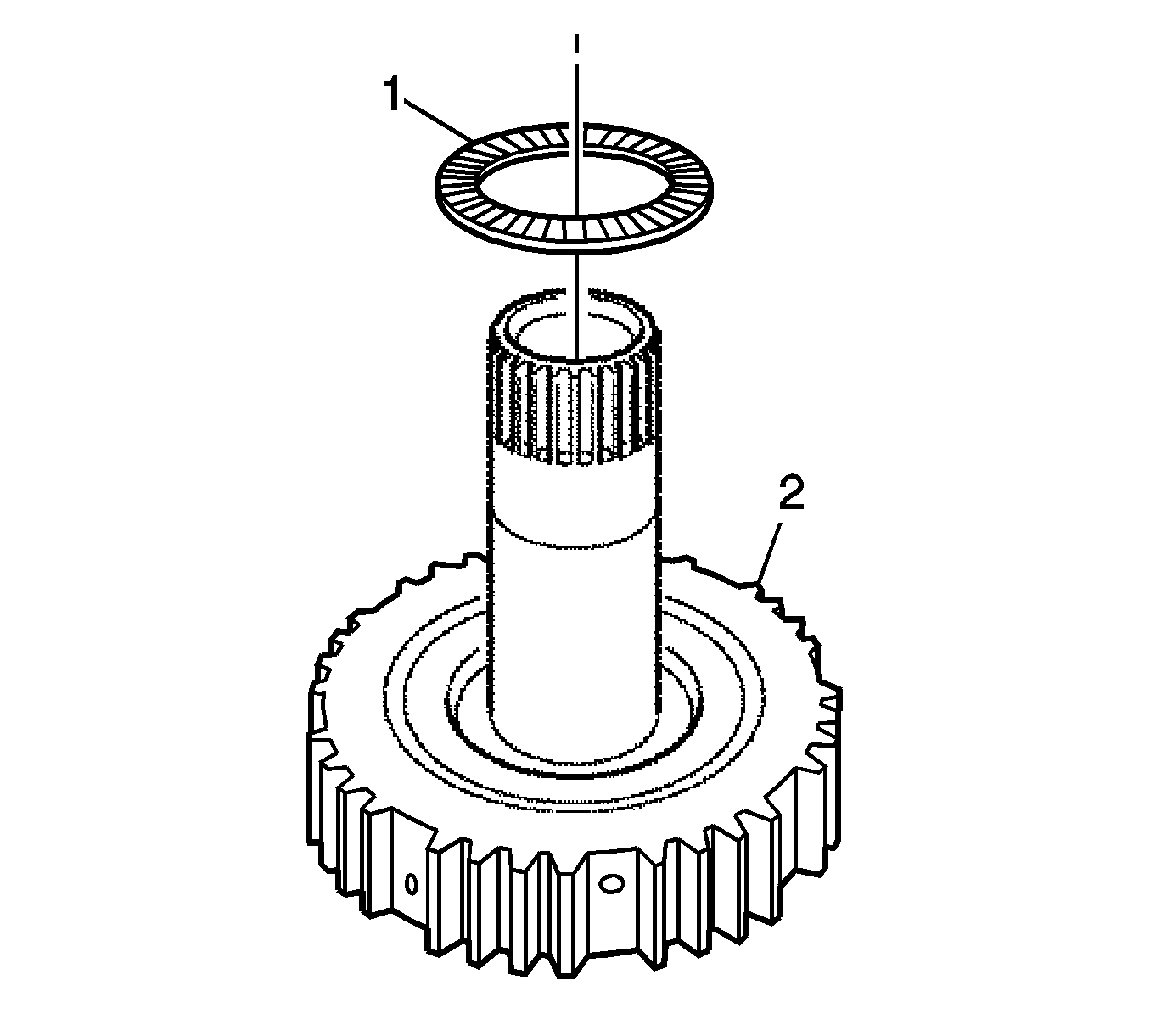 1

2