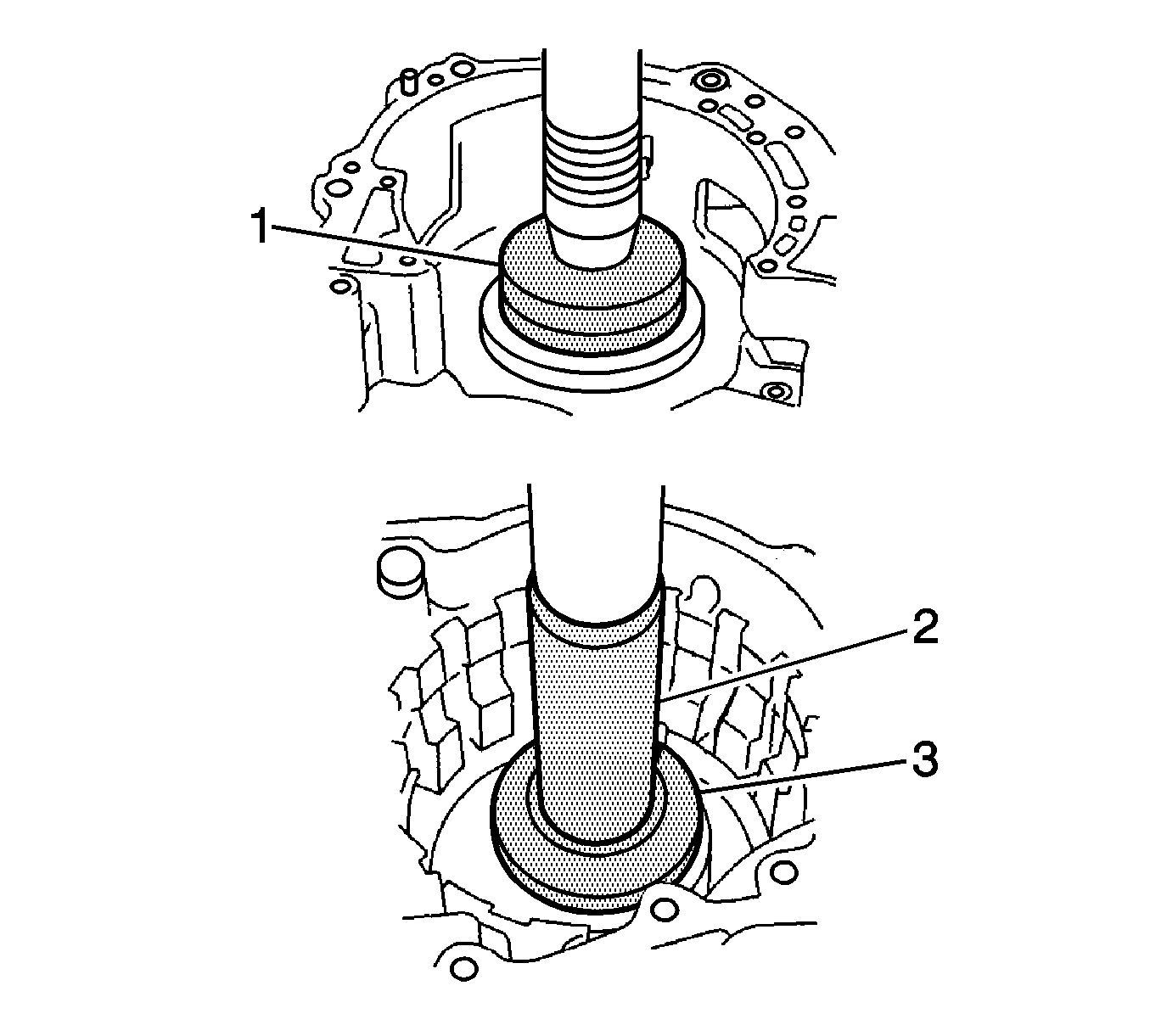 1
2
3