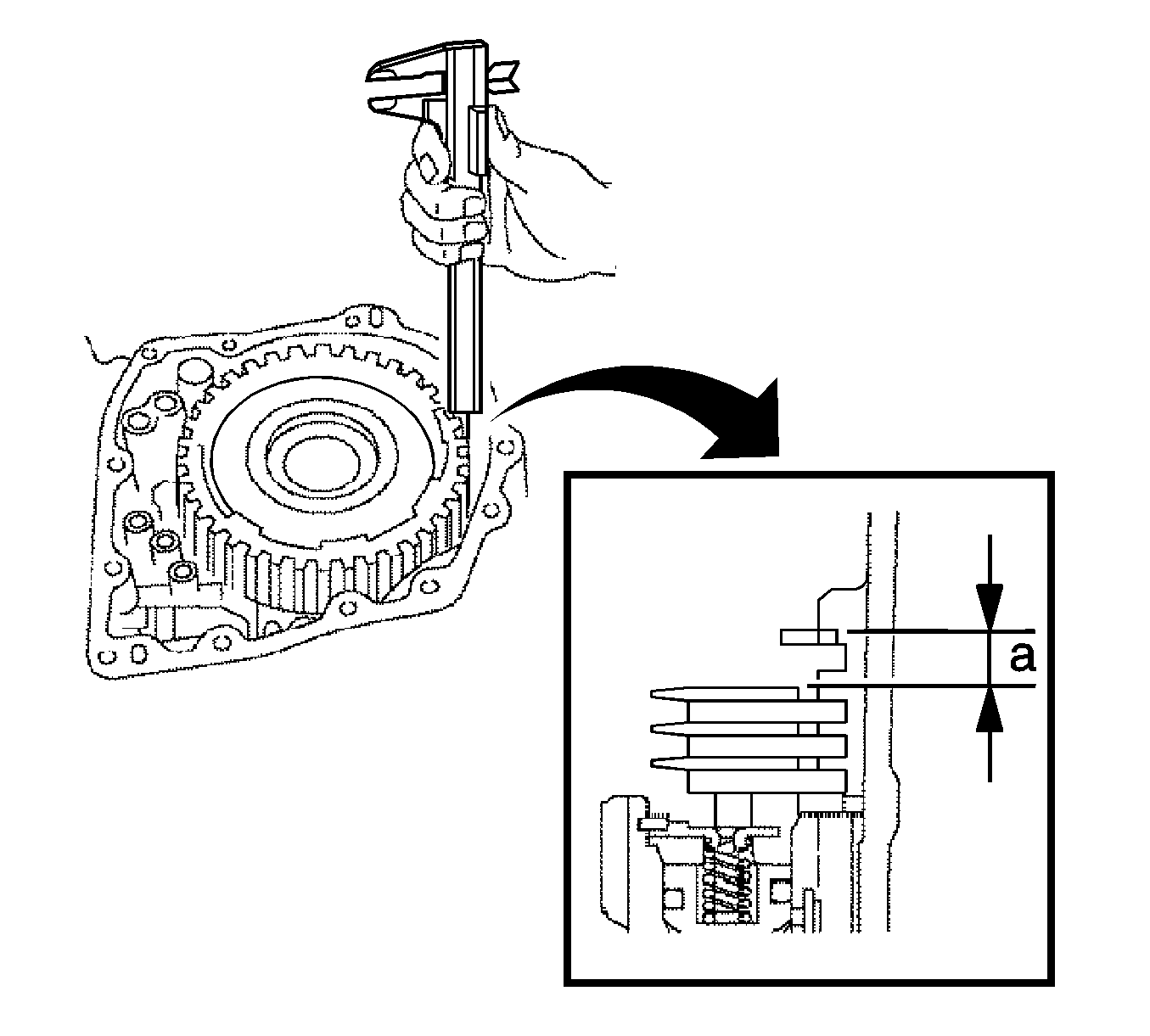 a