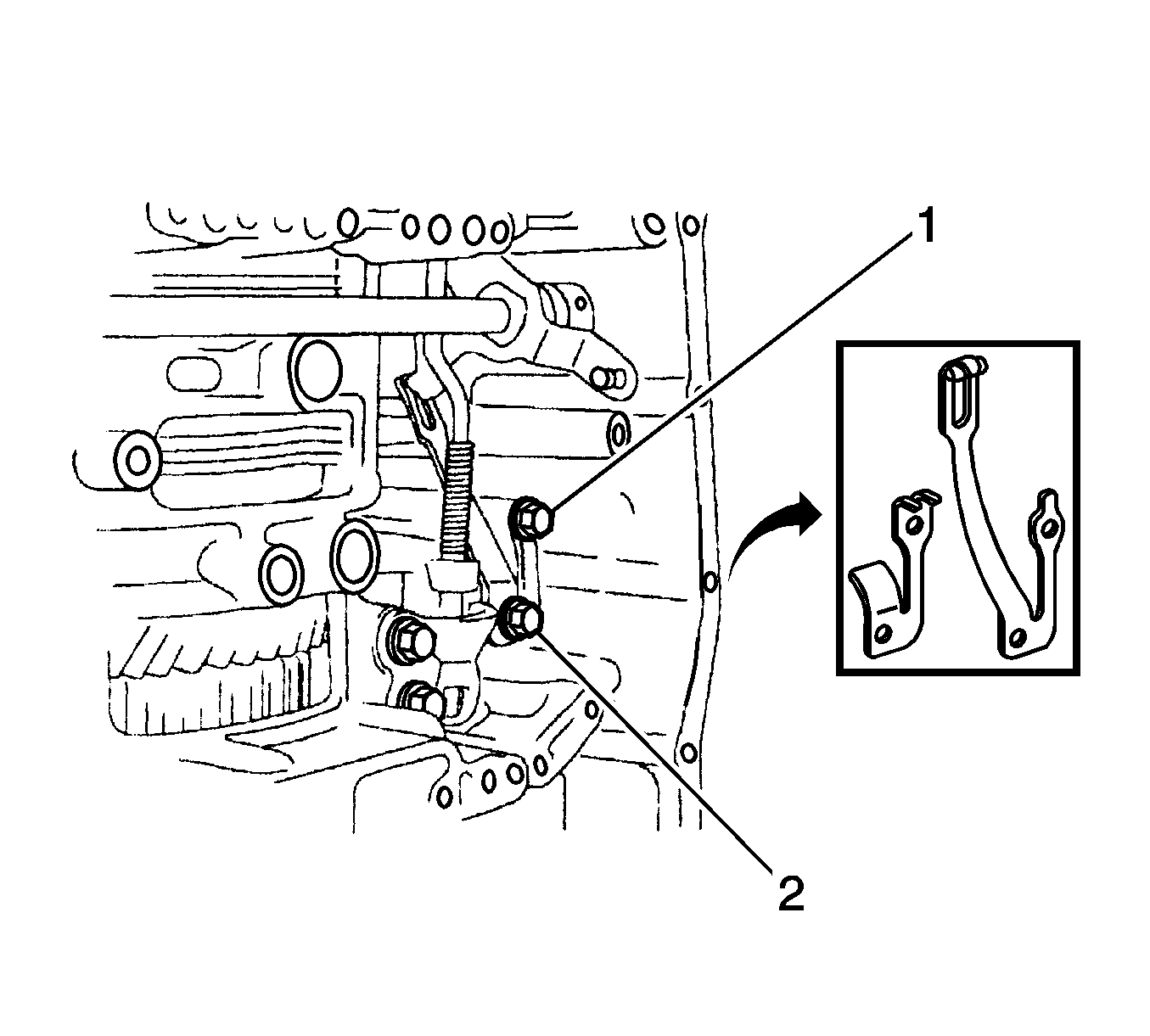 1

2