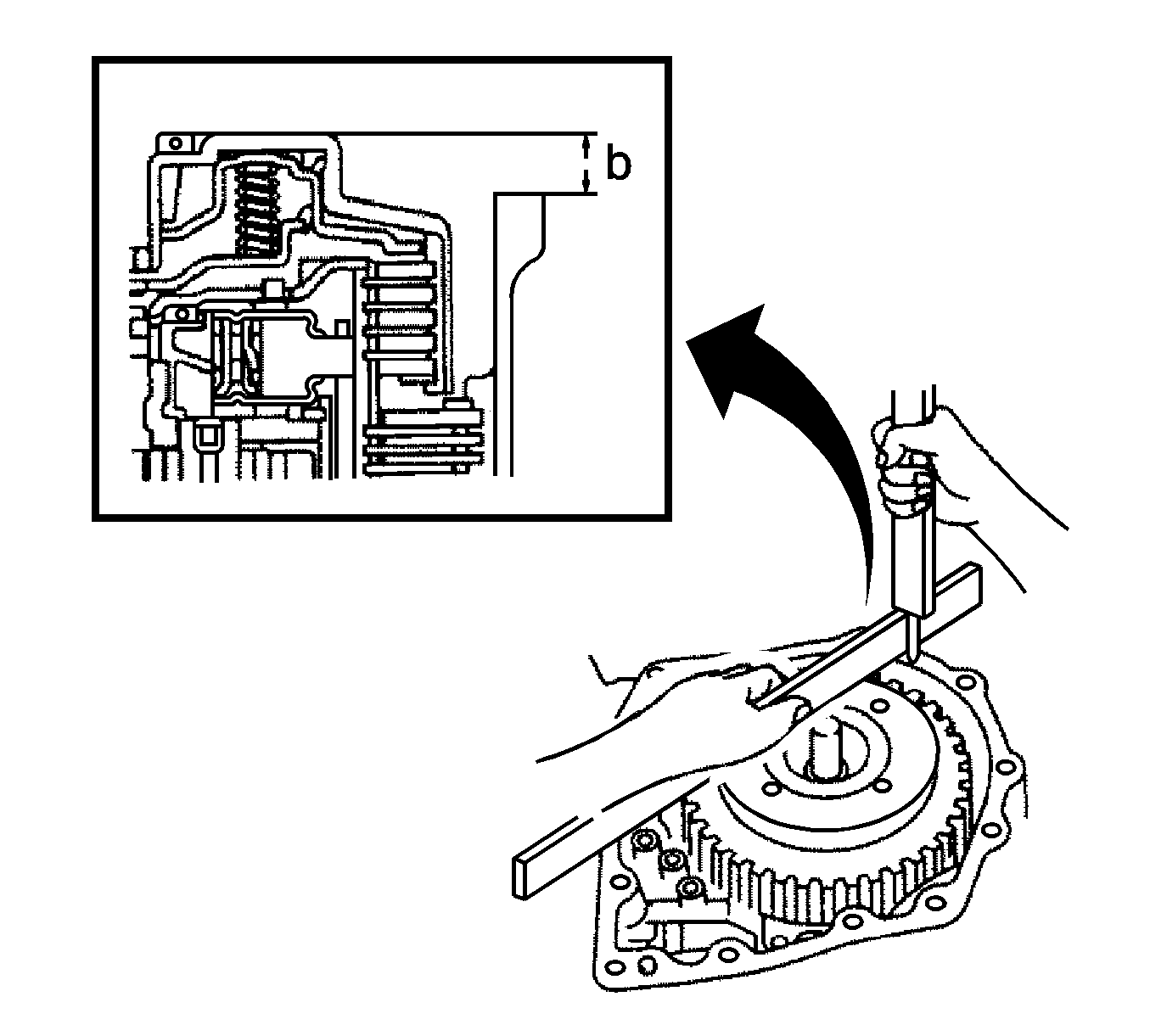 b