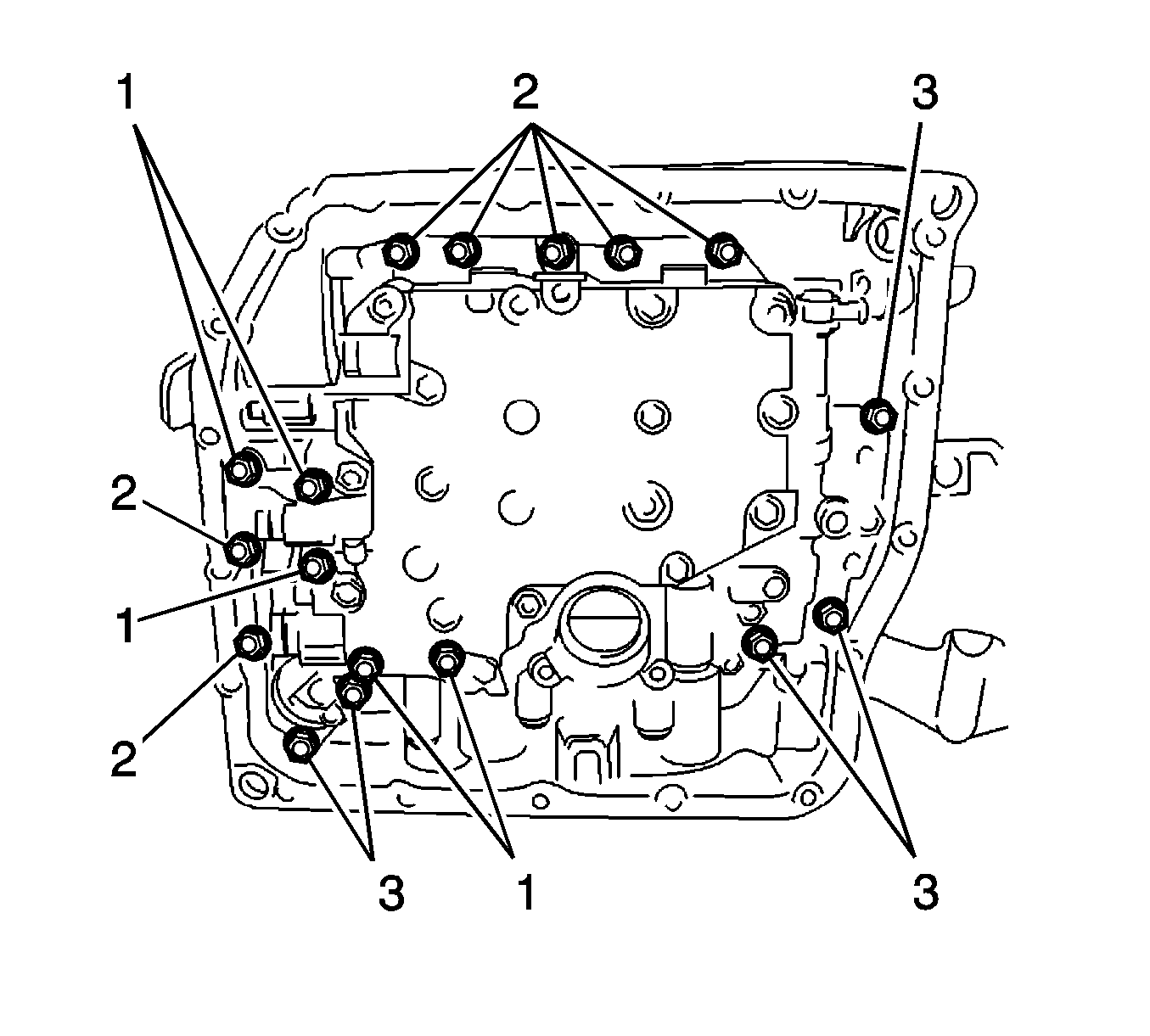 1
2
3
2
1
2
3
1
3