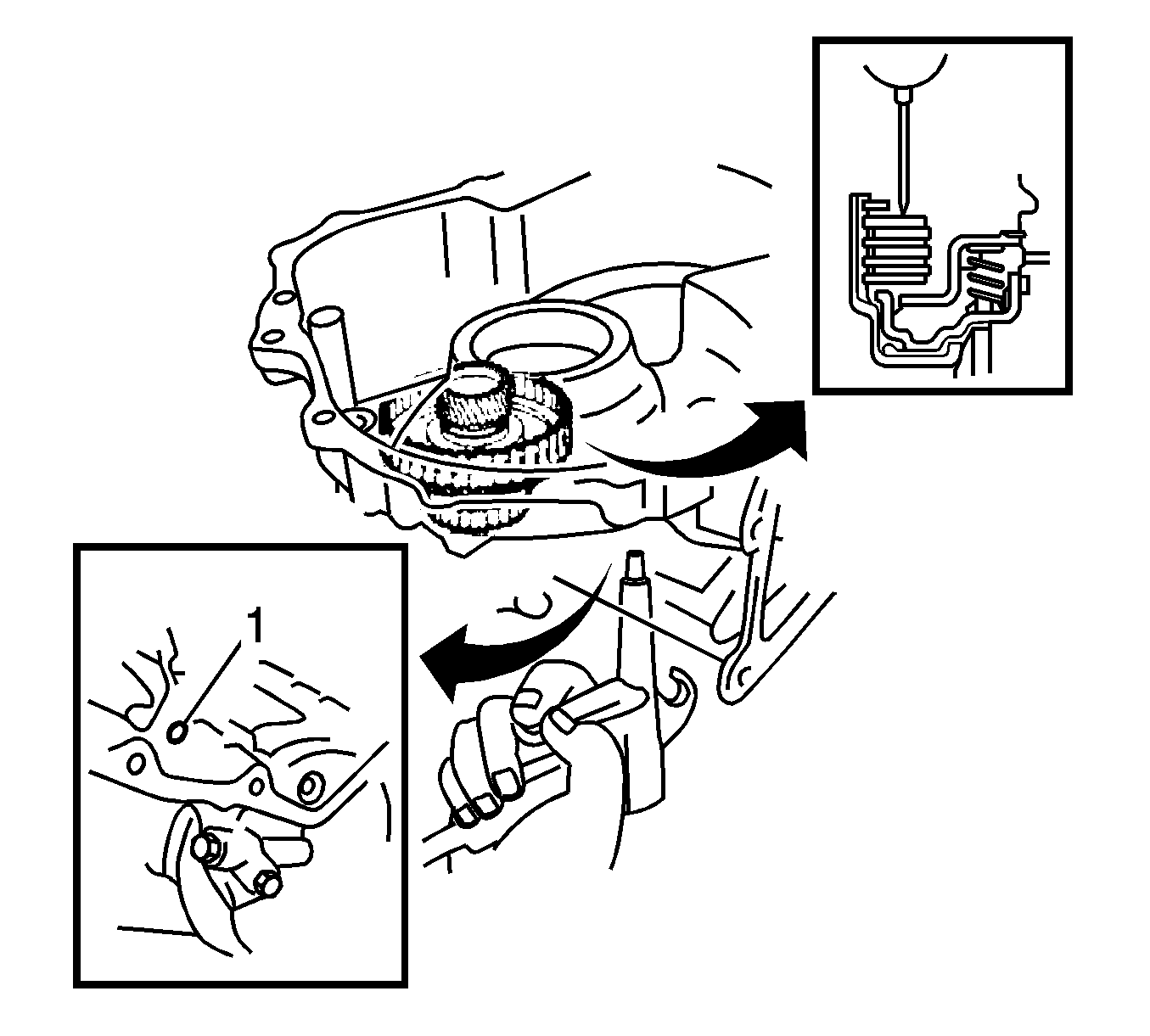 1