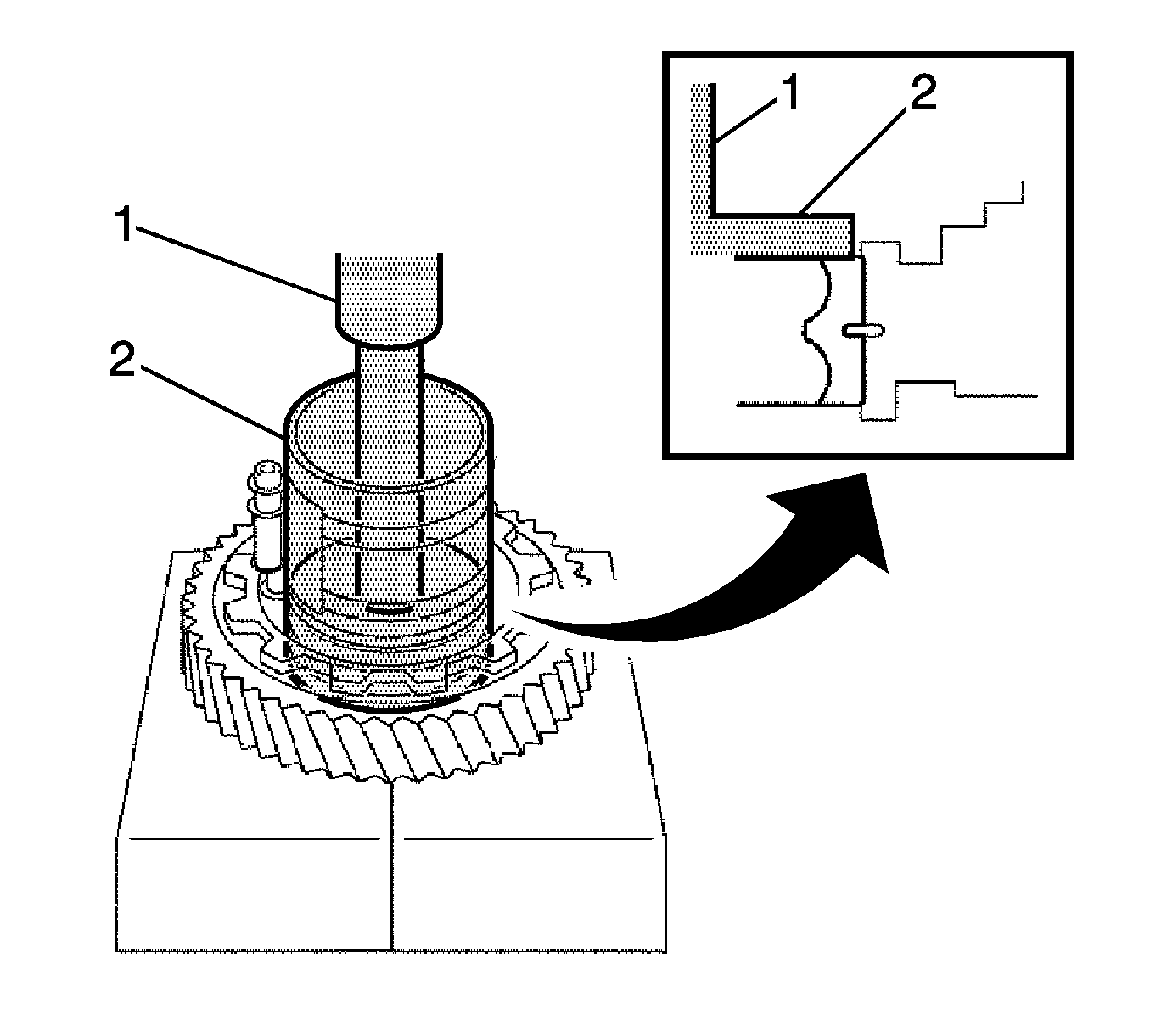 1
2
1
2