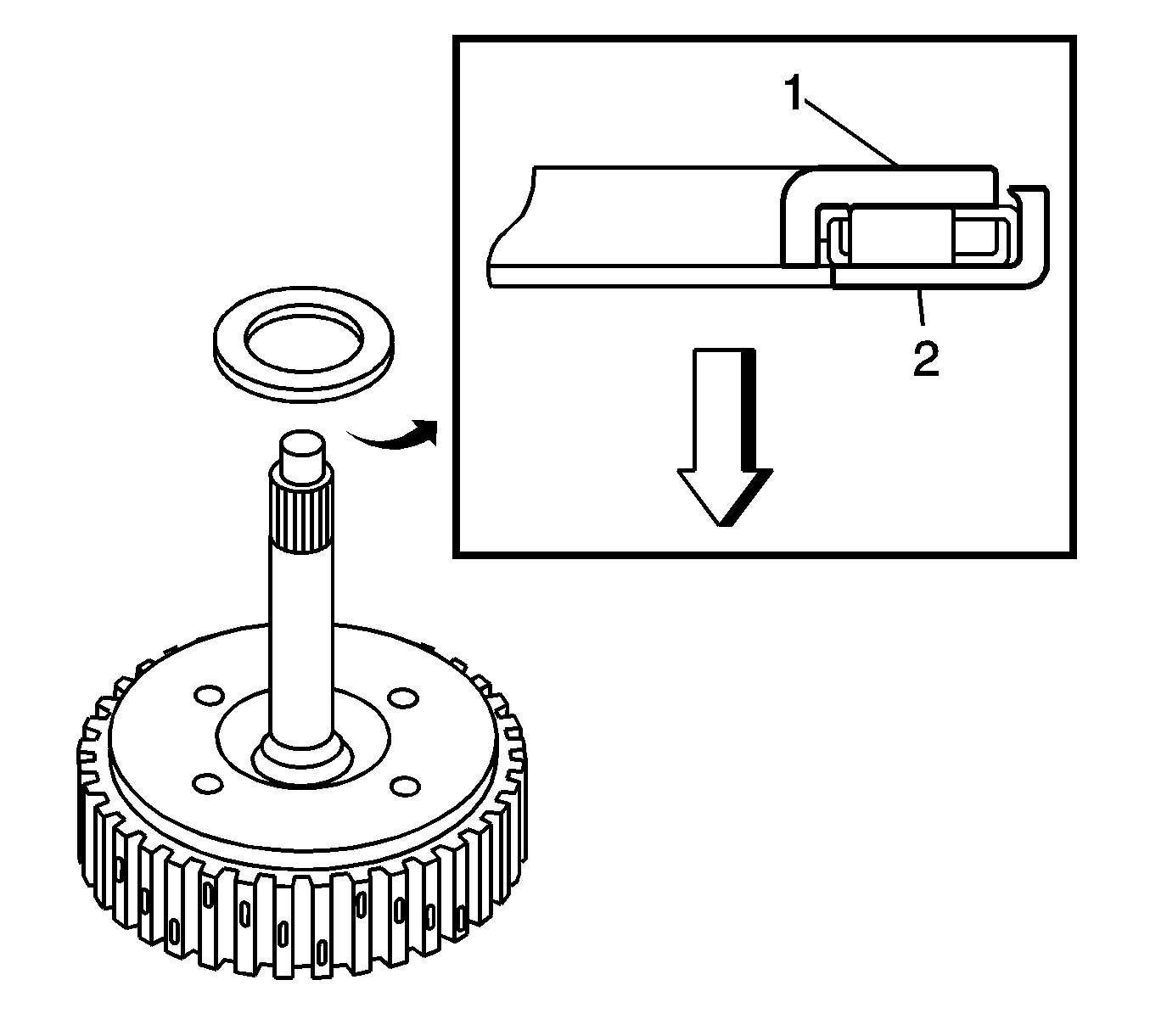 1
2