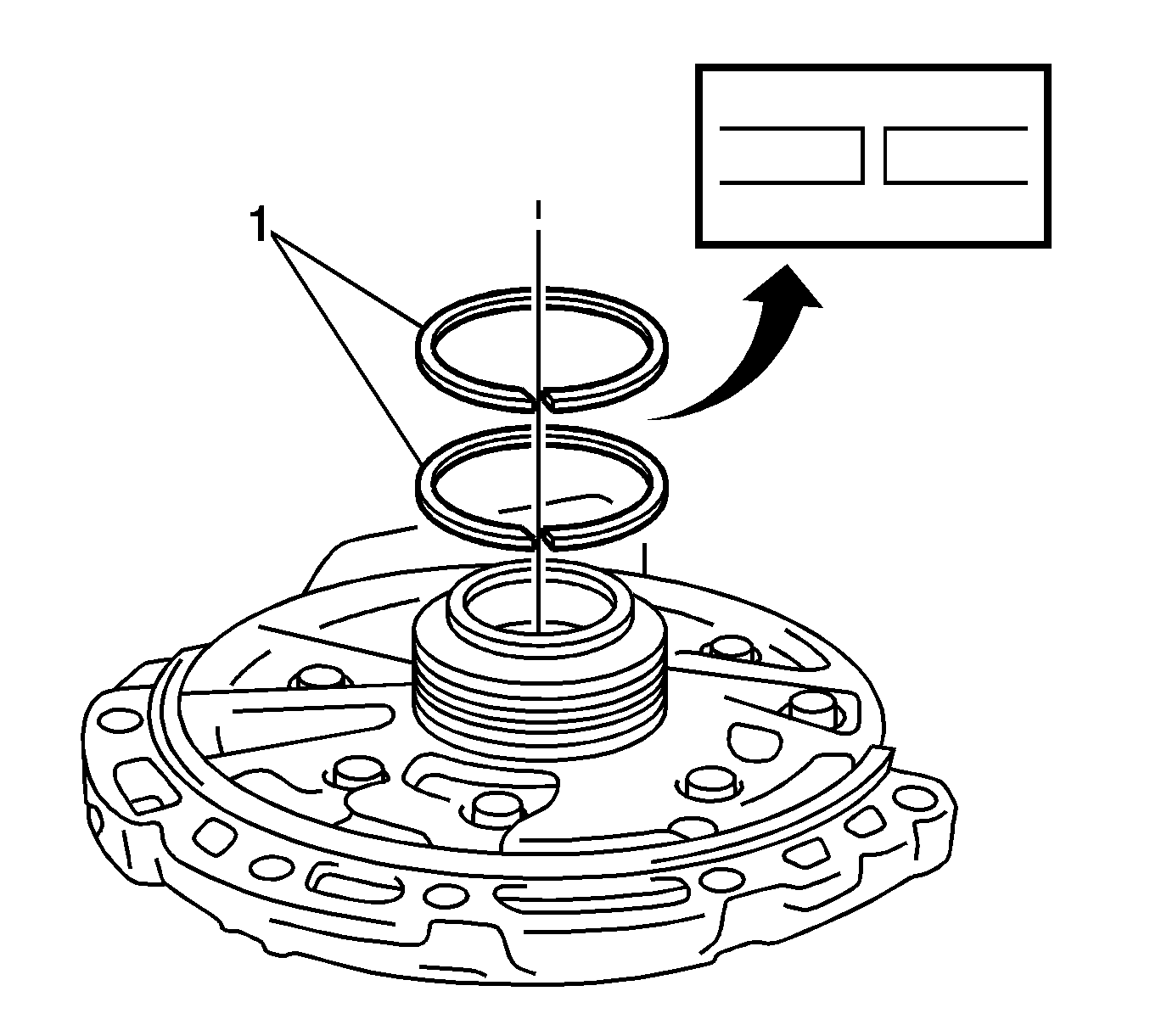 1