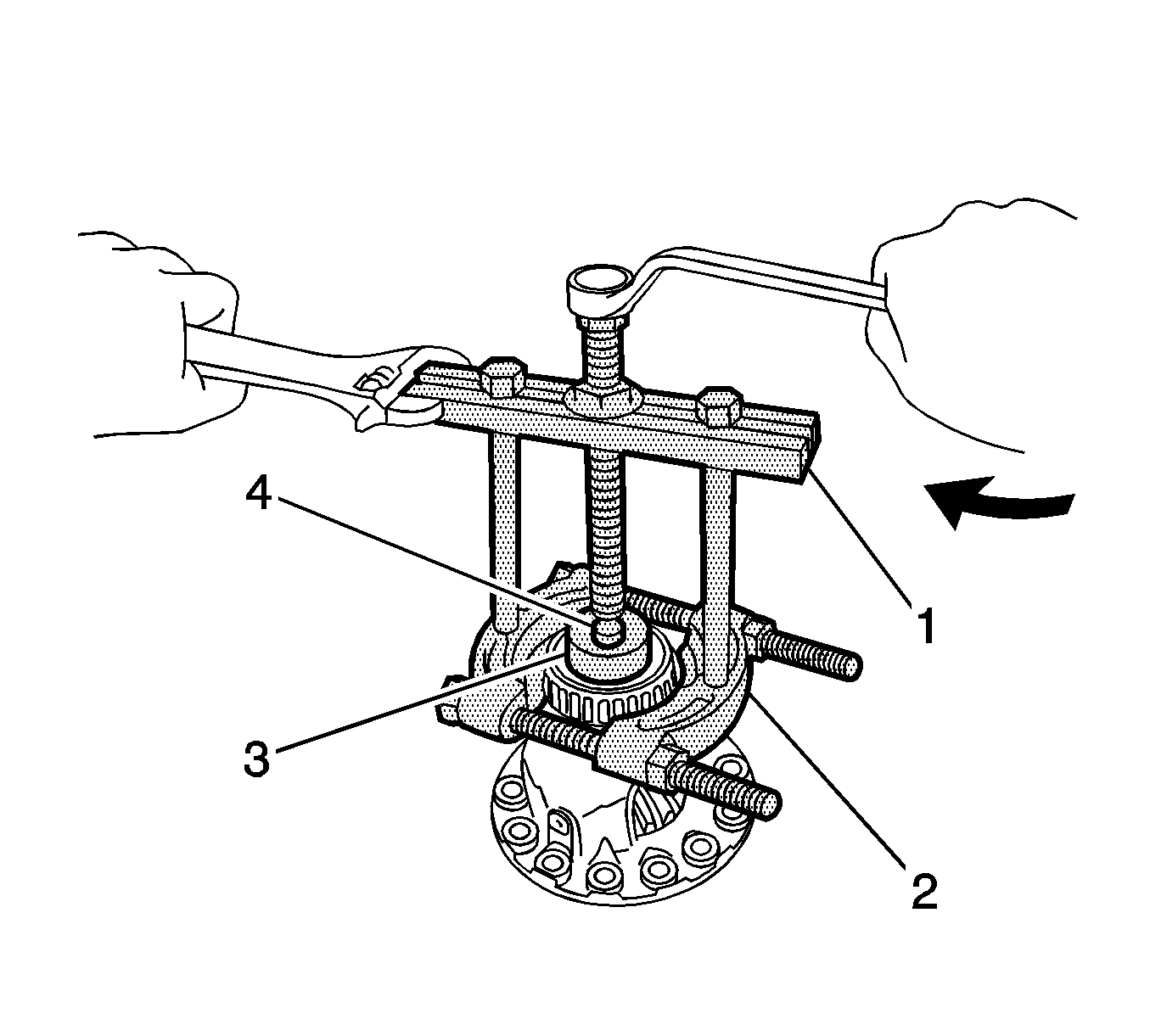 4
1
3
2