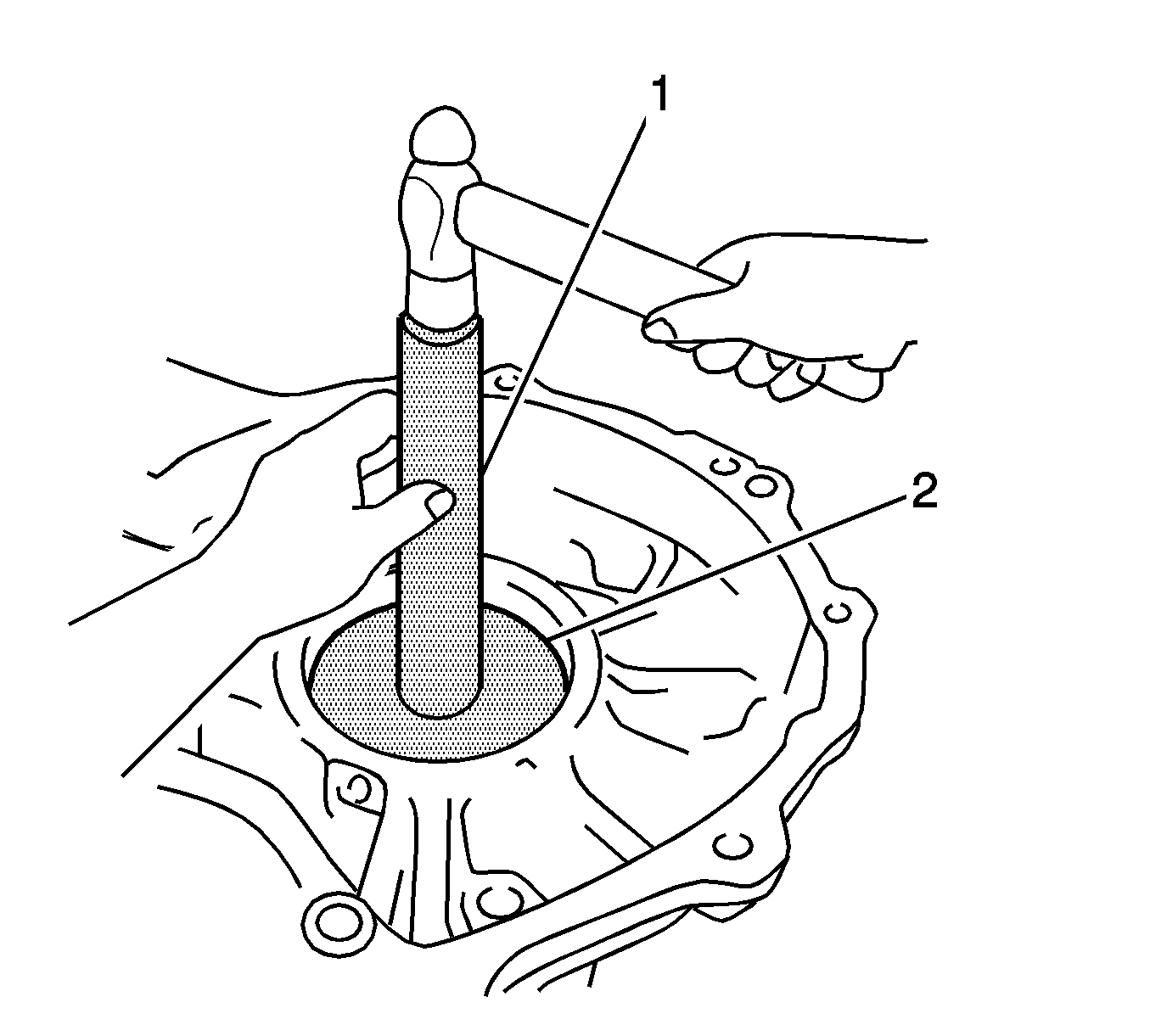 1
2