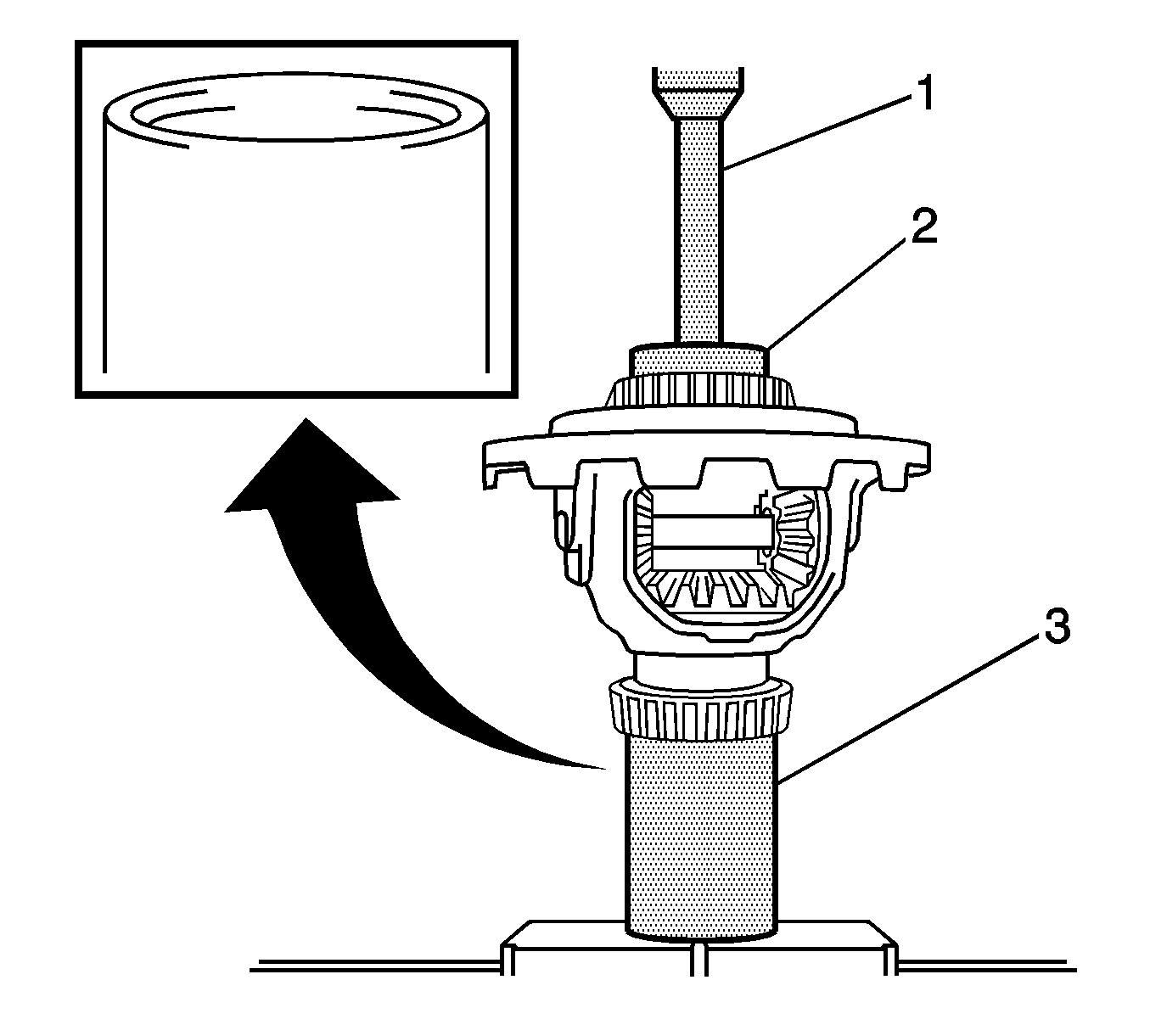 1
2
3