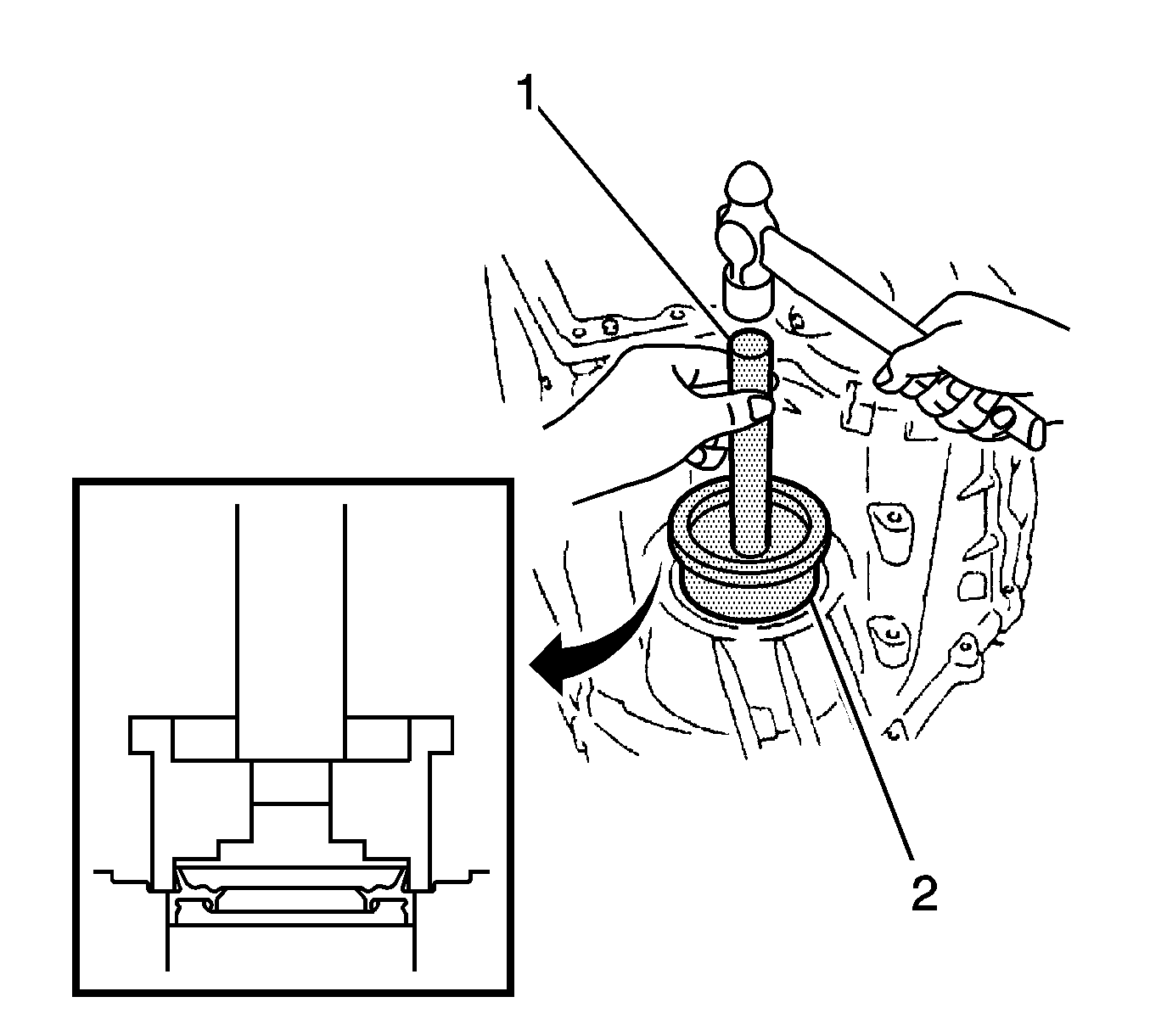 1
2