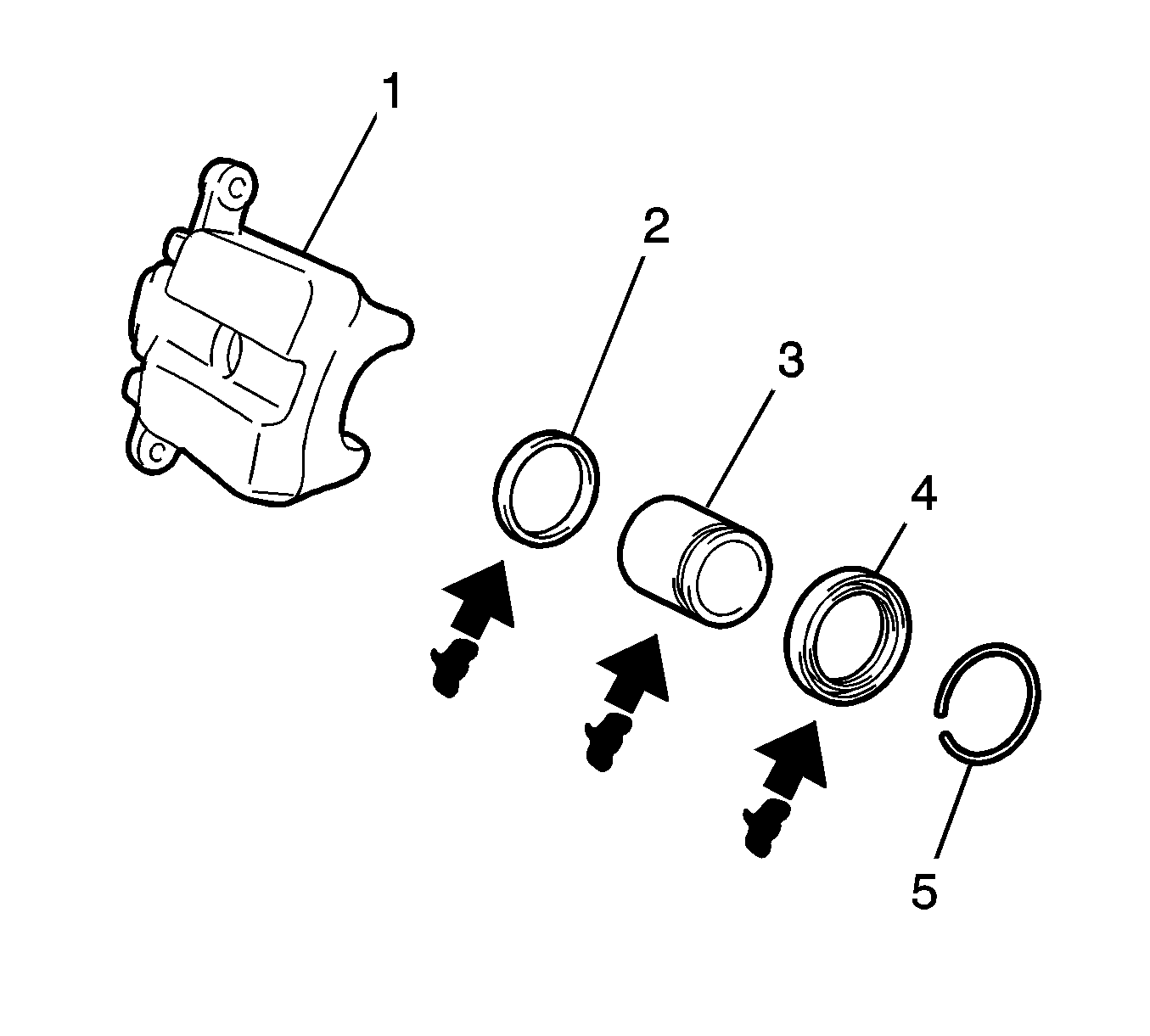 1
2
3
4
5