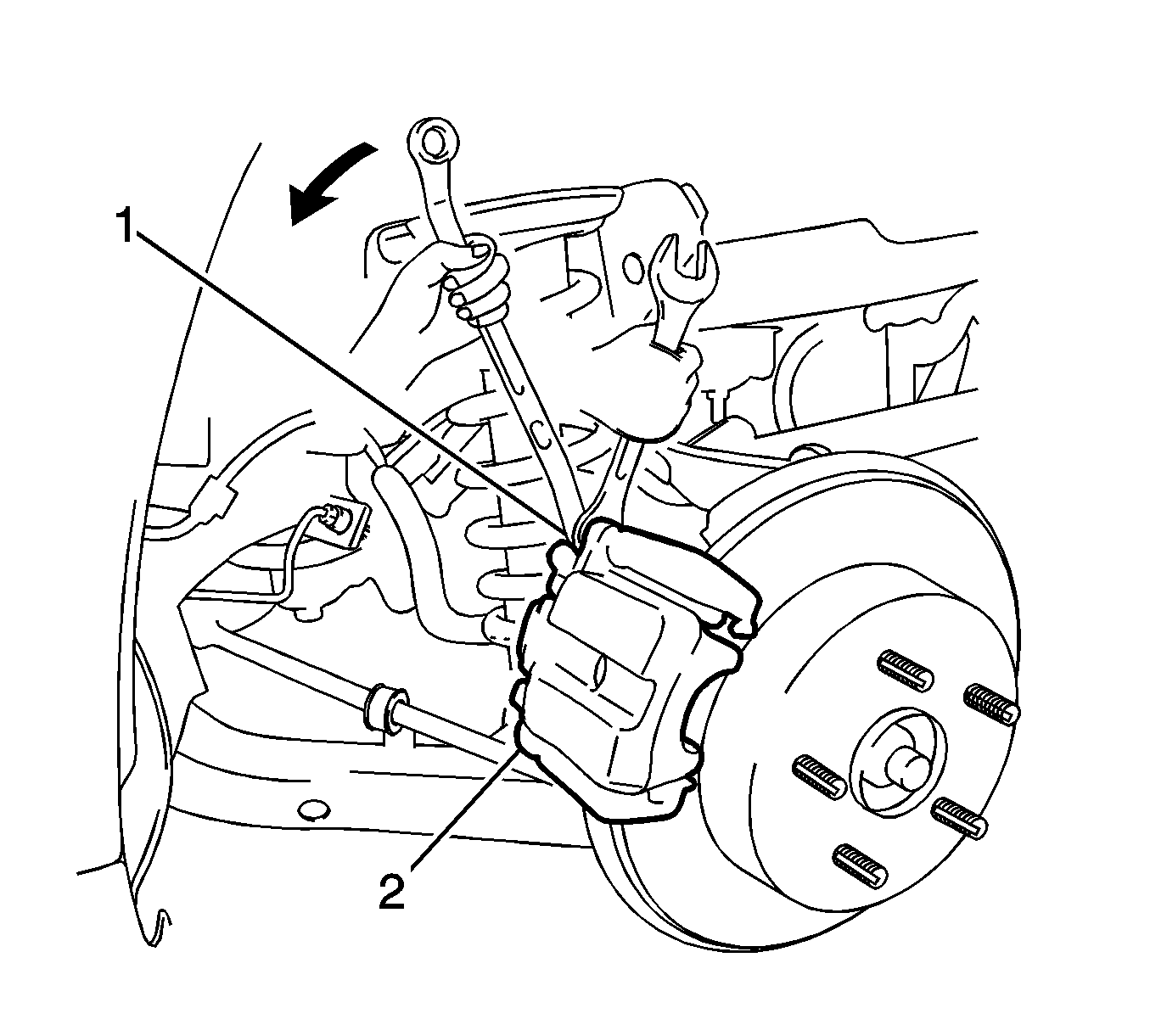 1
2