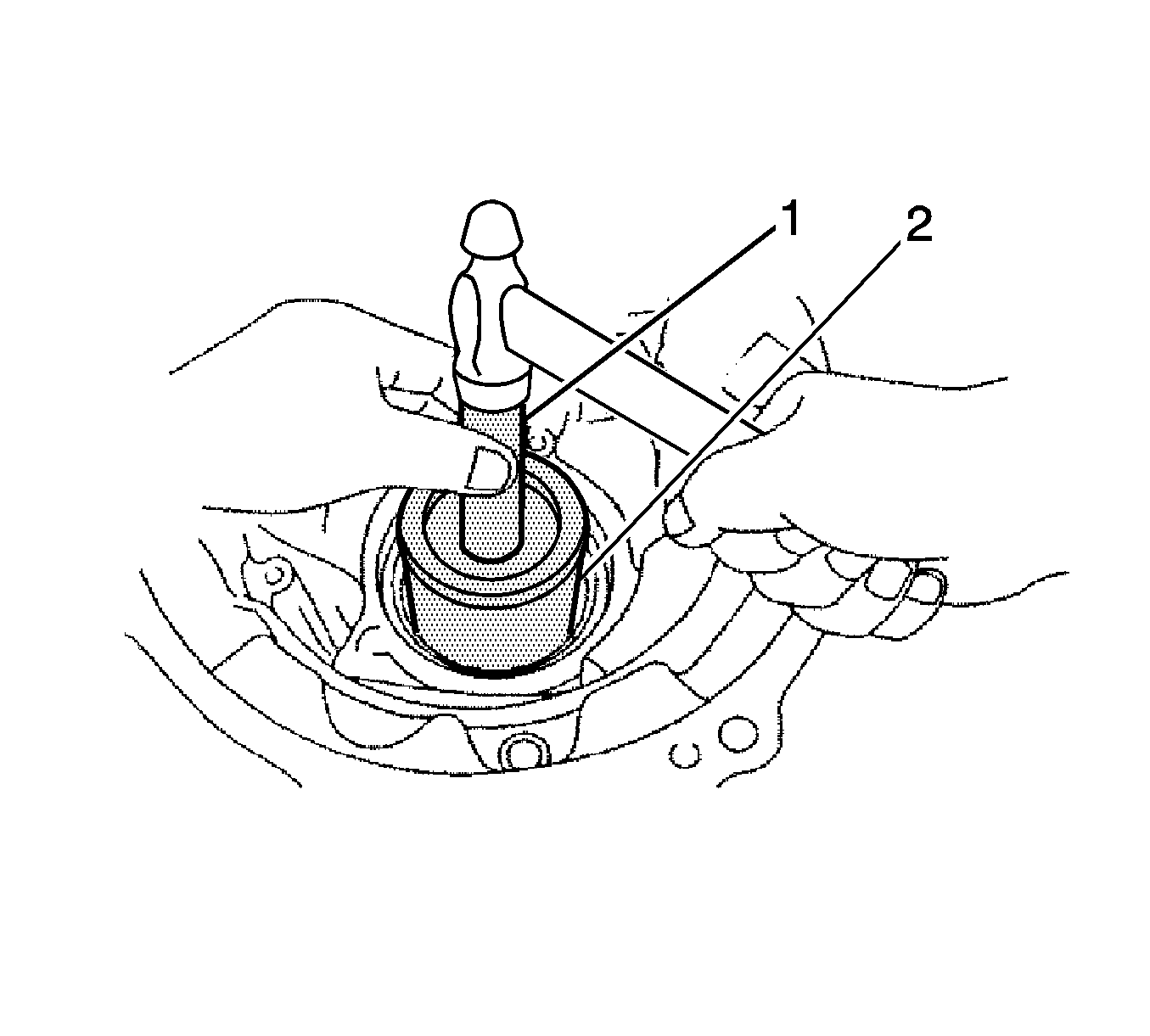 1
2