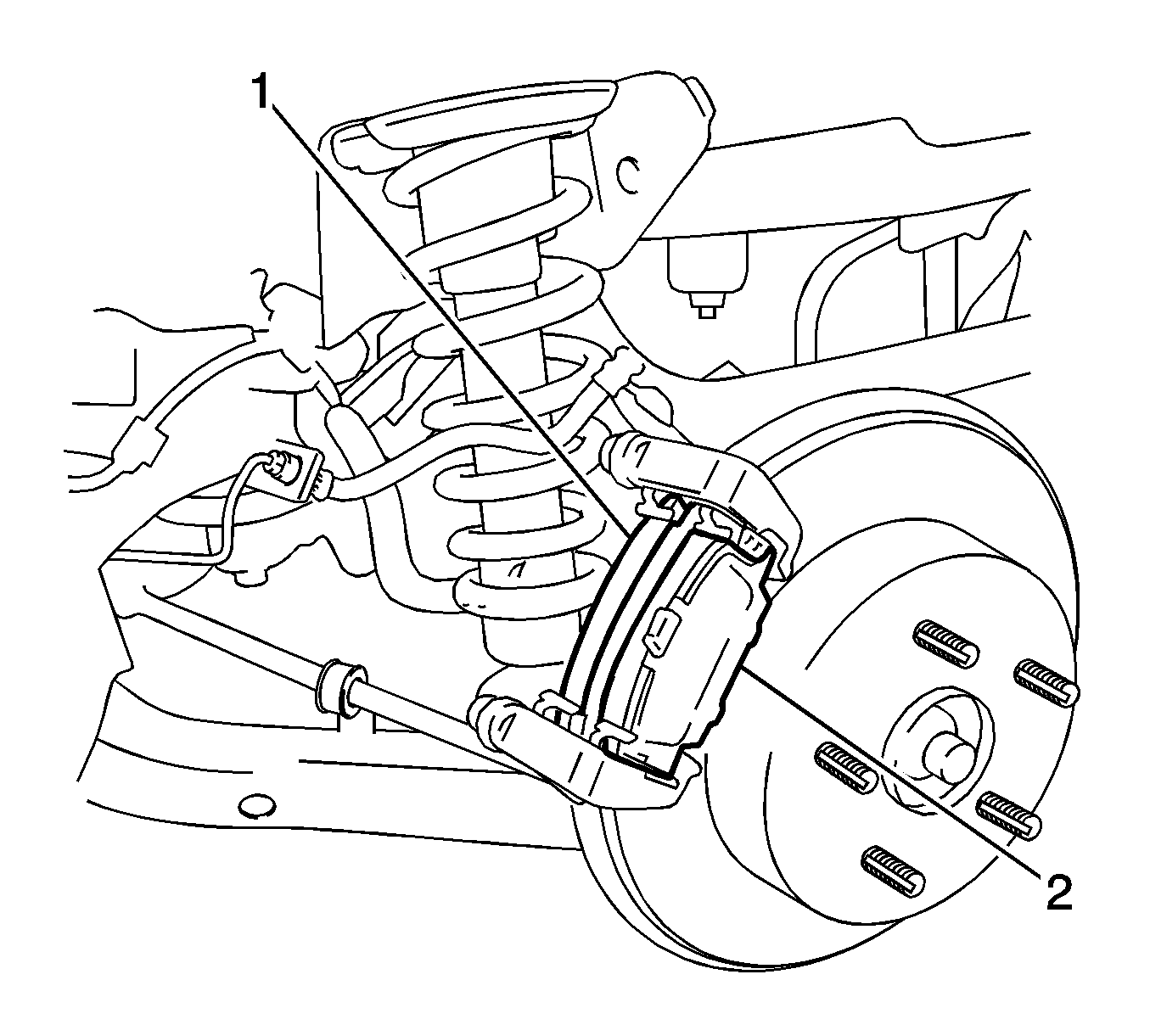 1

2