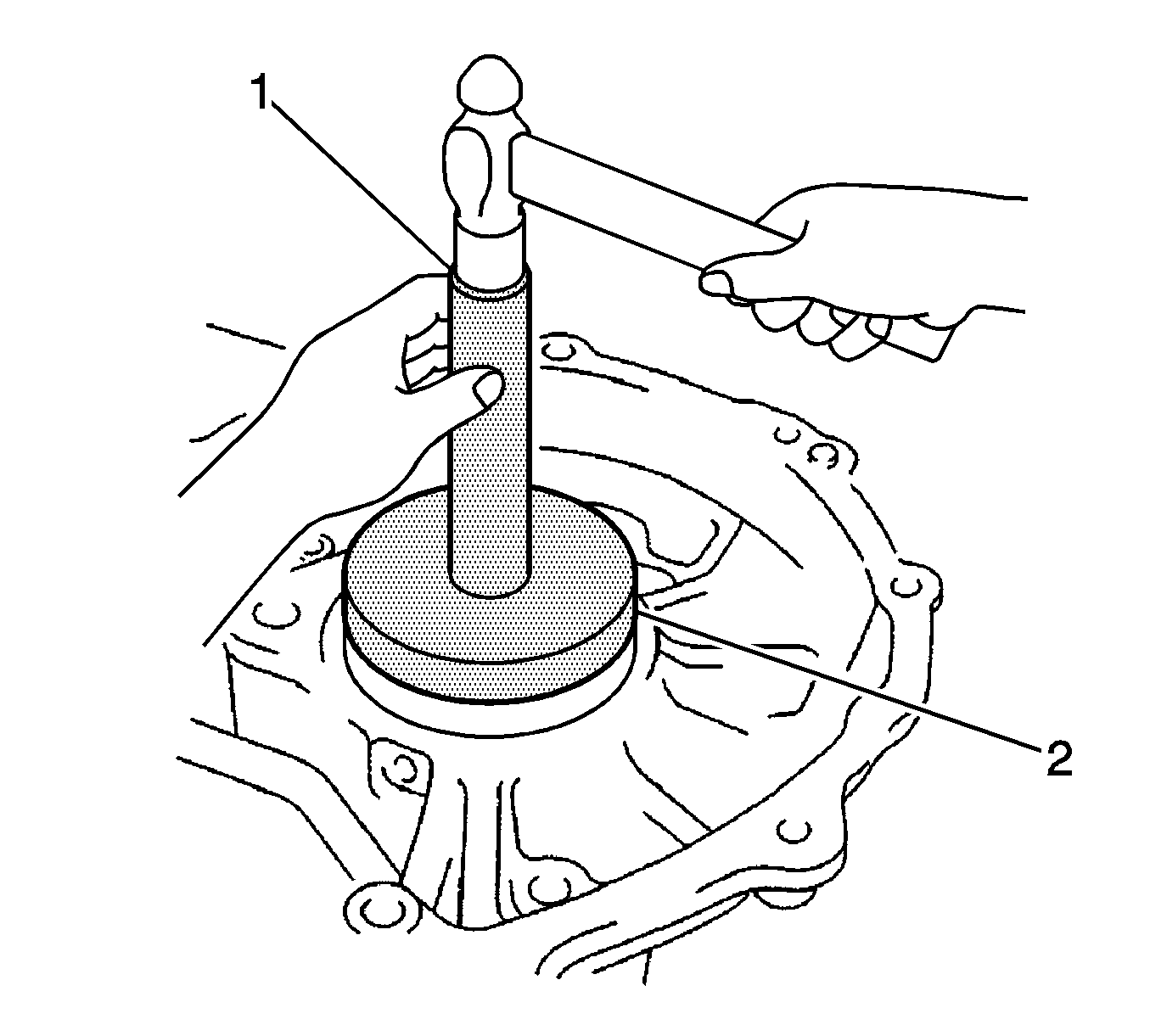 1
2