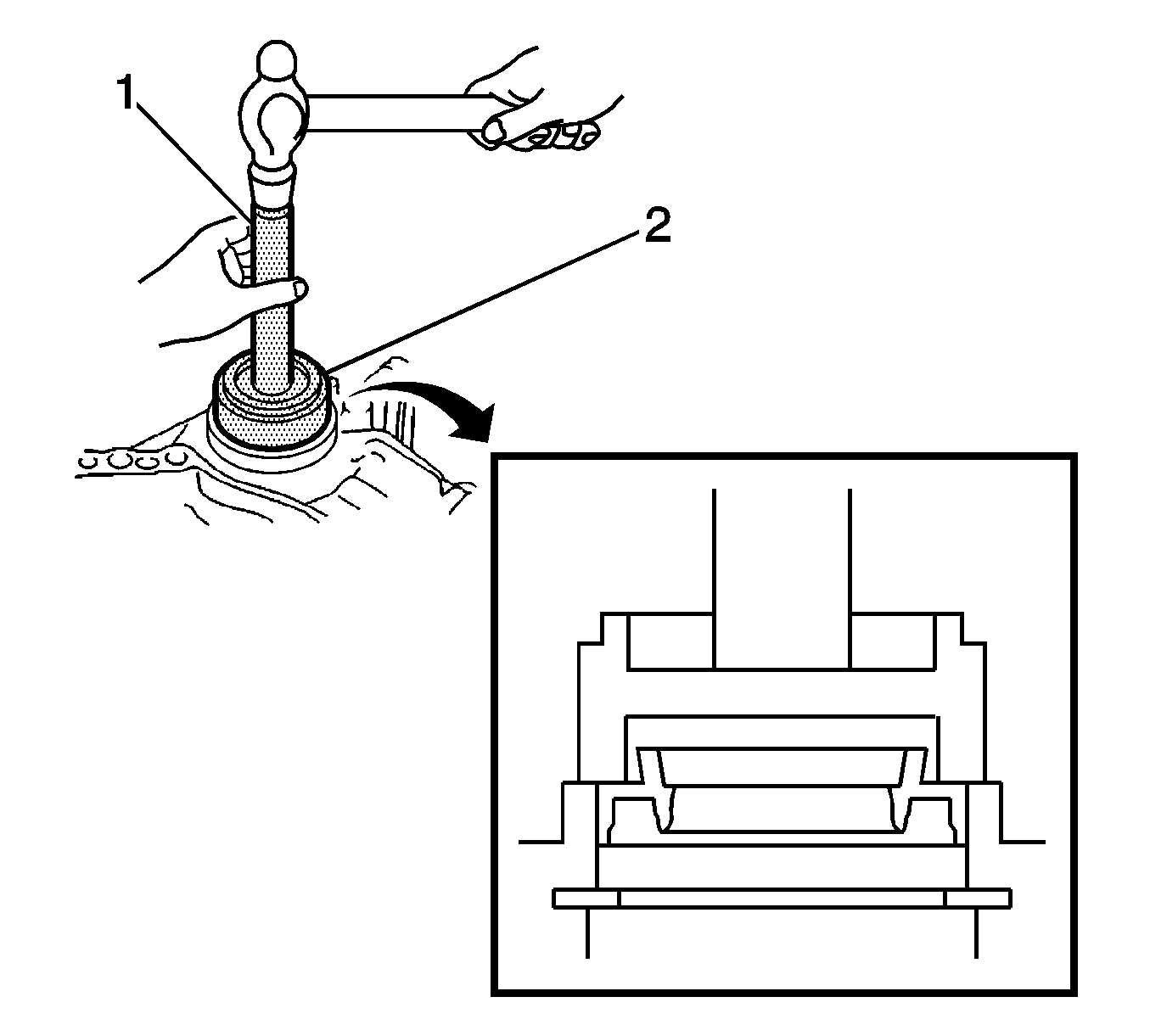 1
2