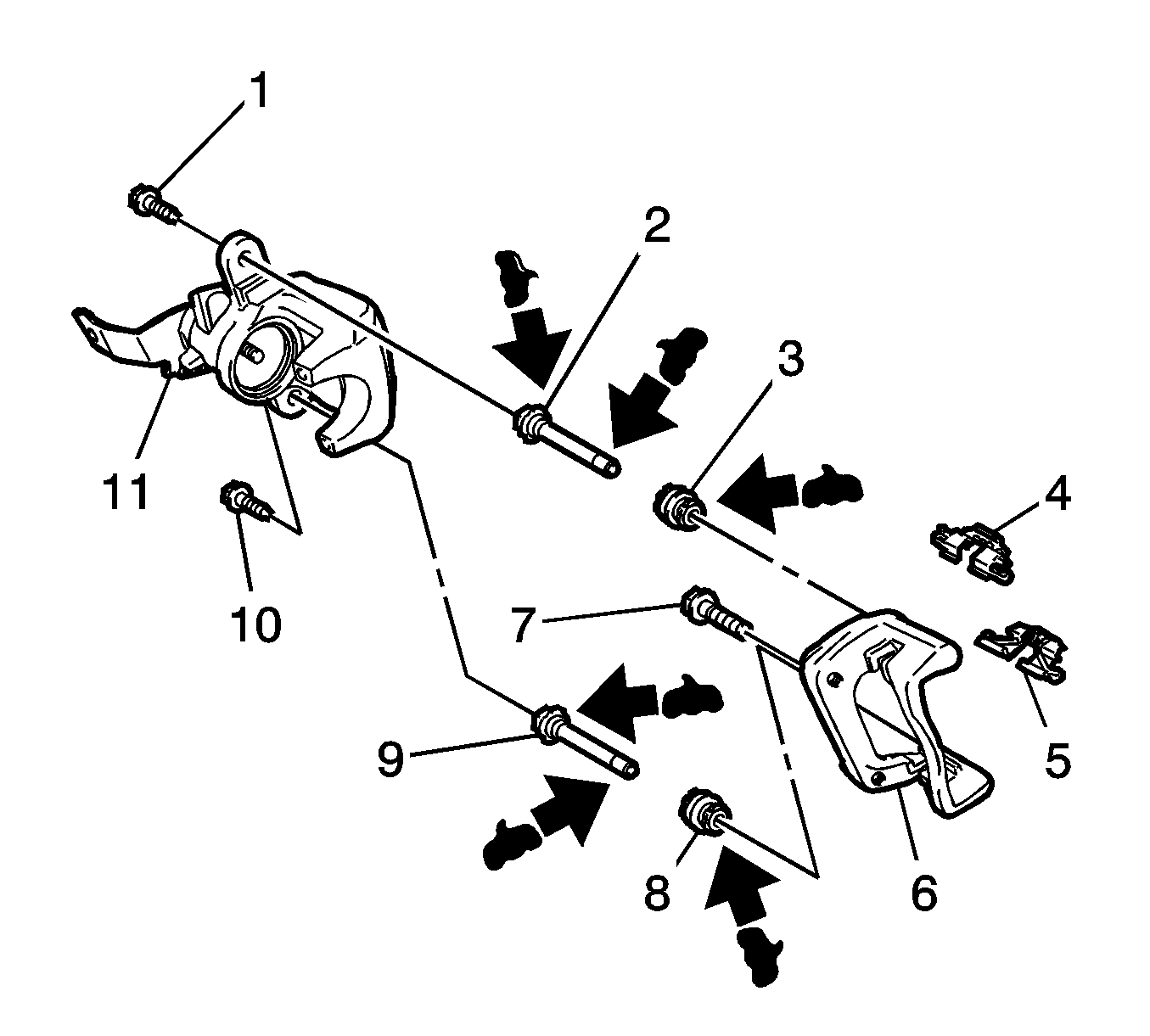 1
2
3
4
11
10
7
5
9
8
6