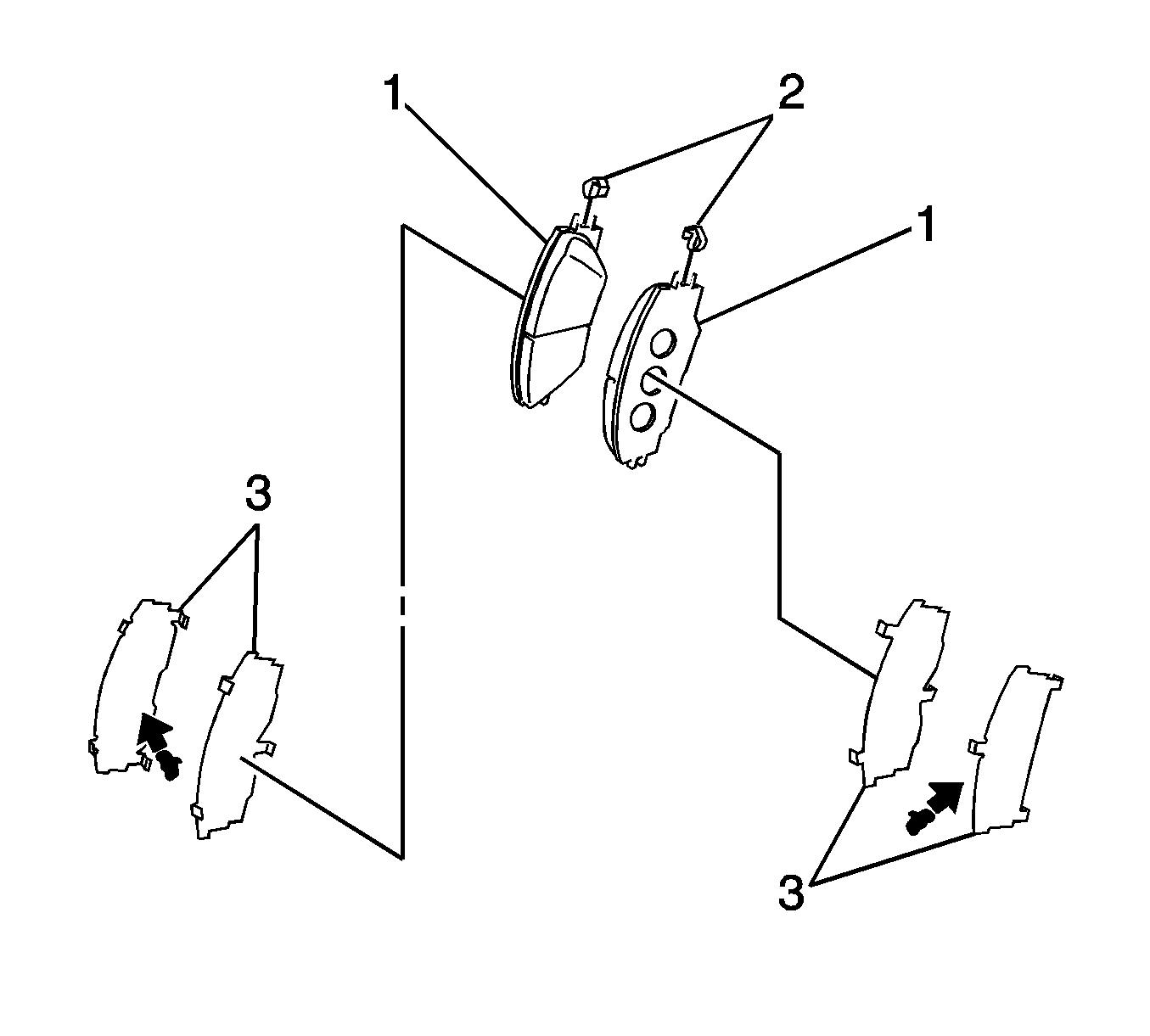 1
2
1
3
3