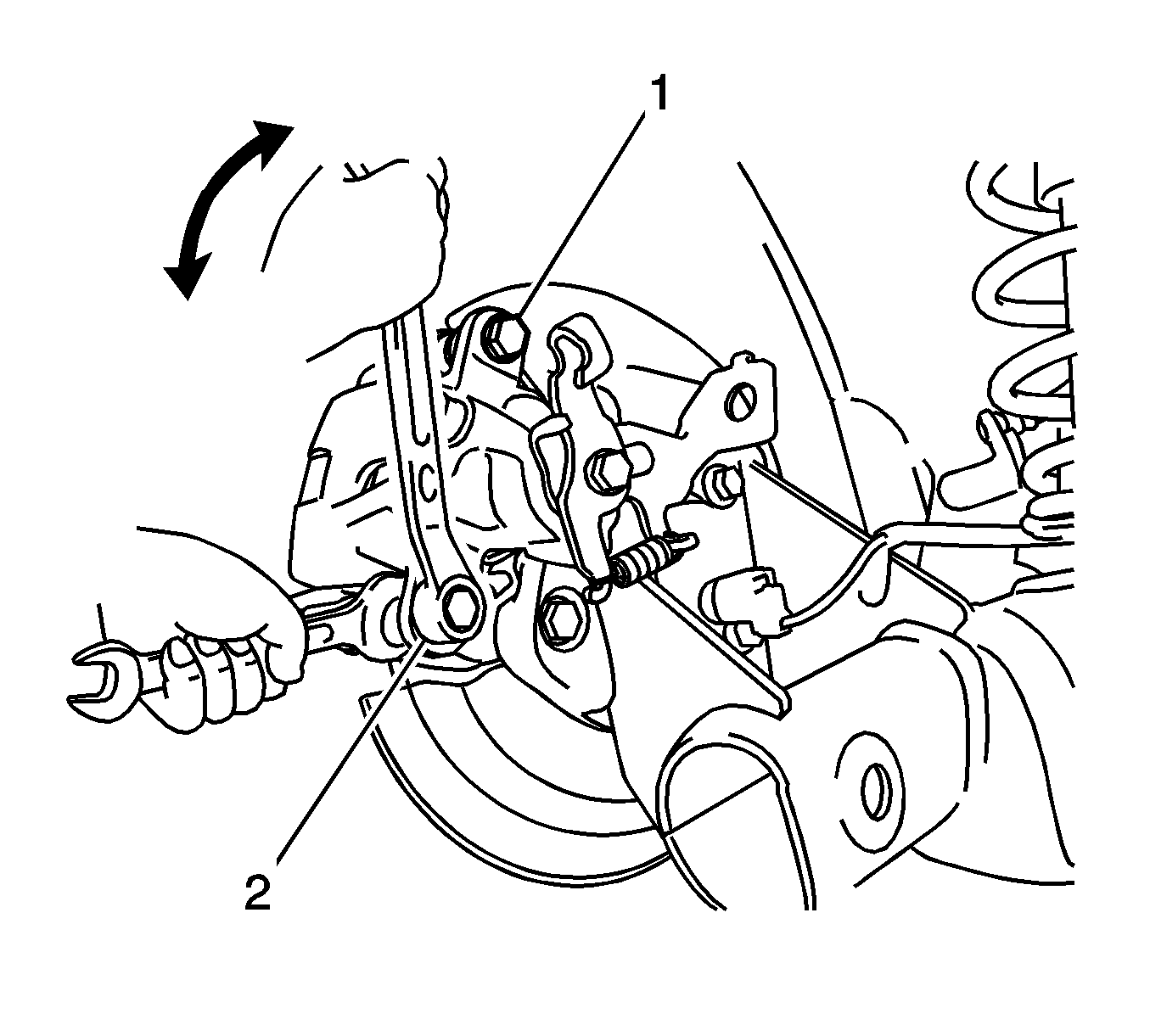 1
2