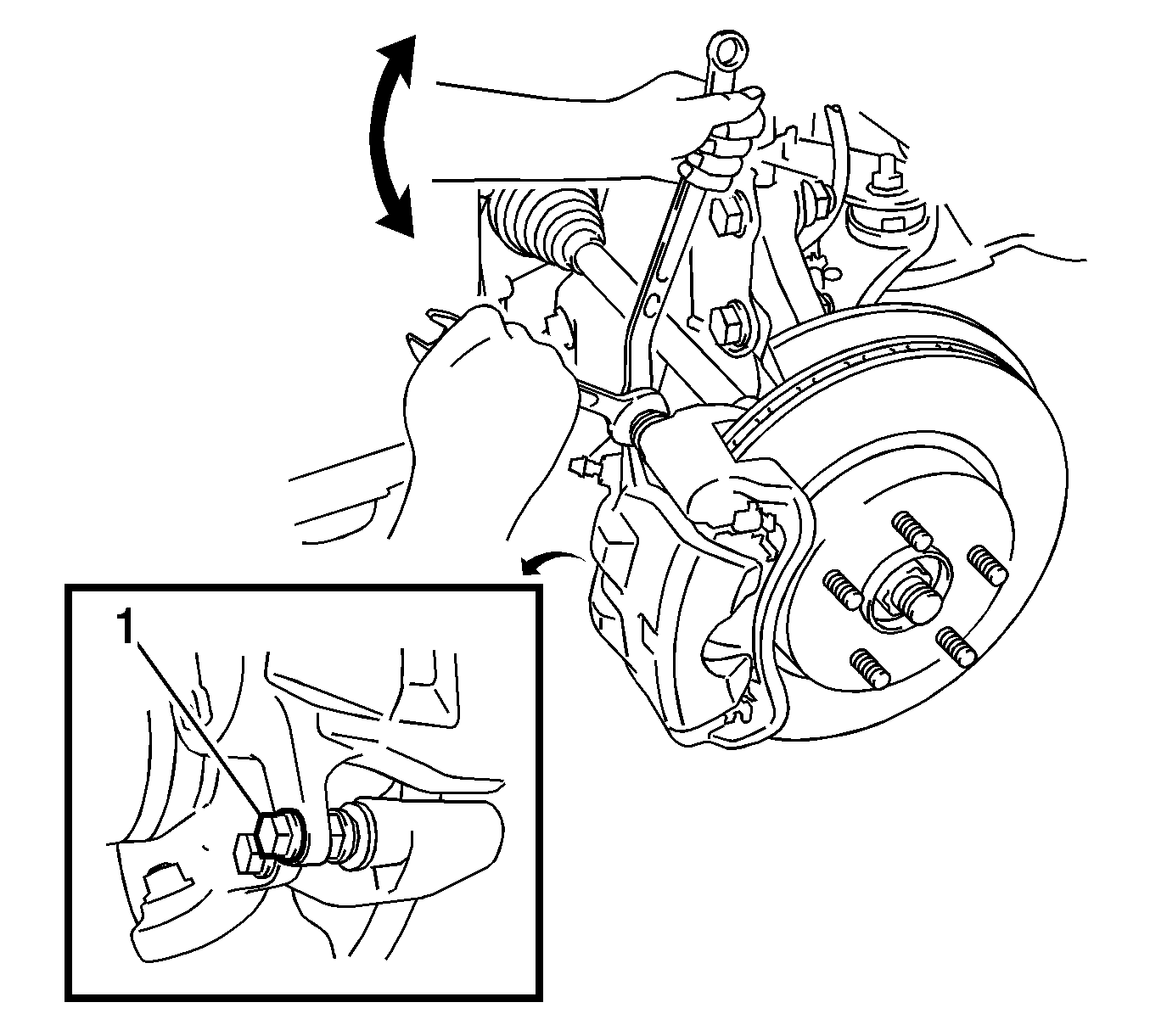 1