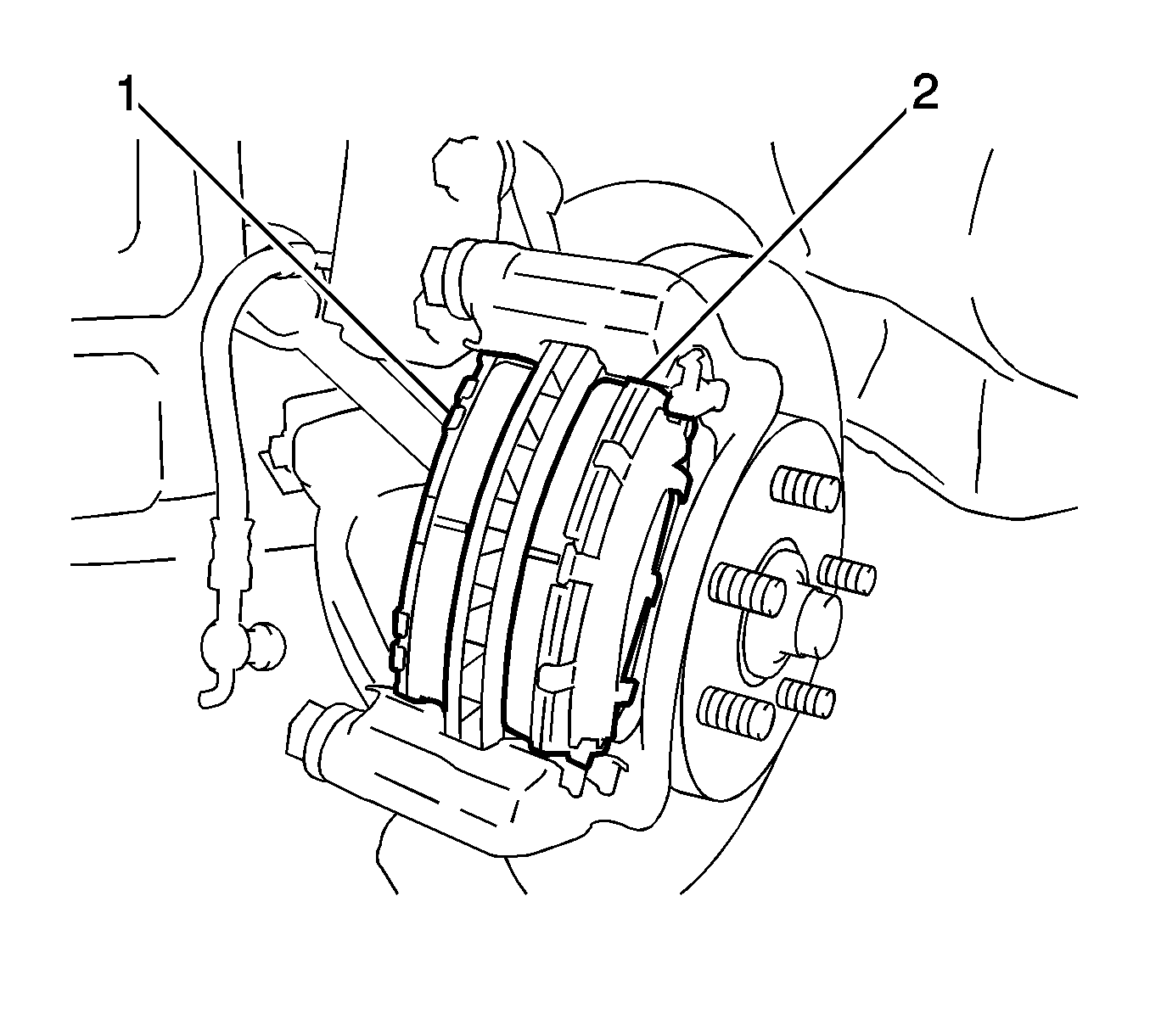 1
2