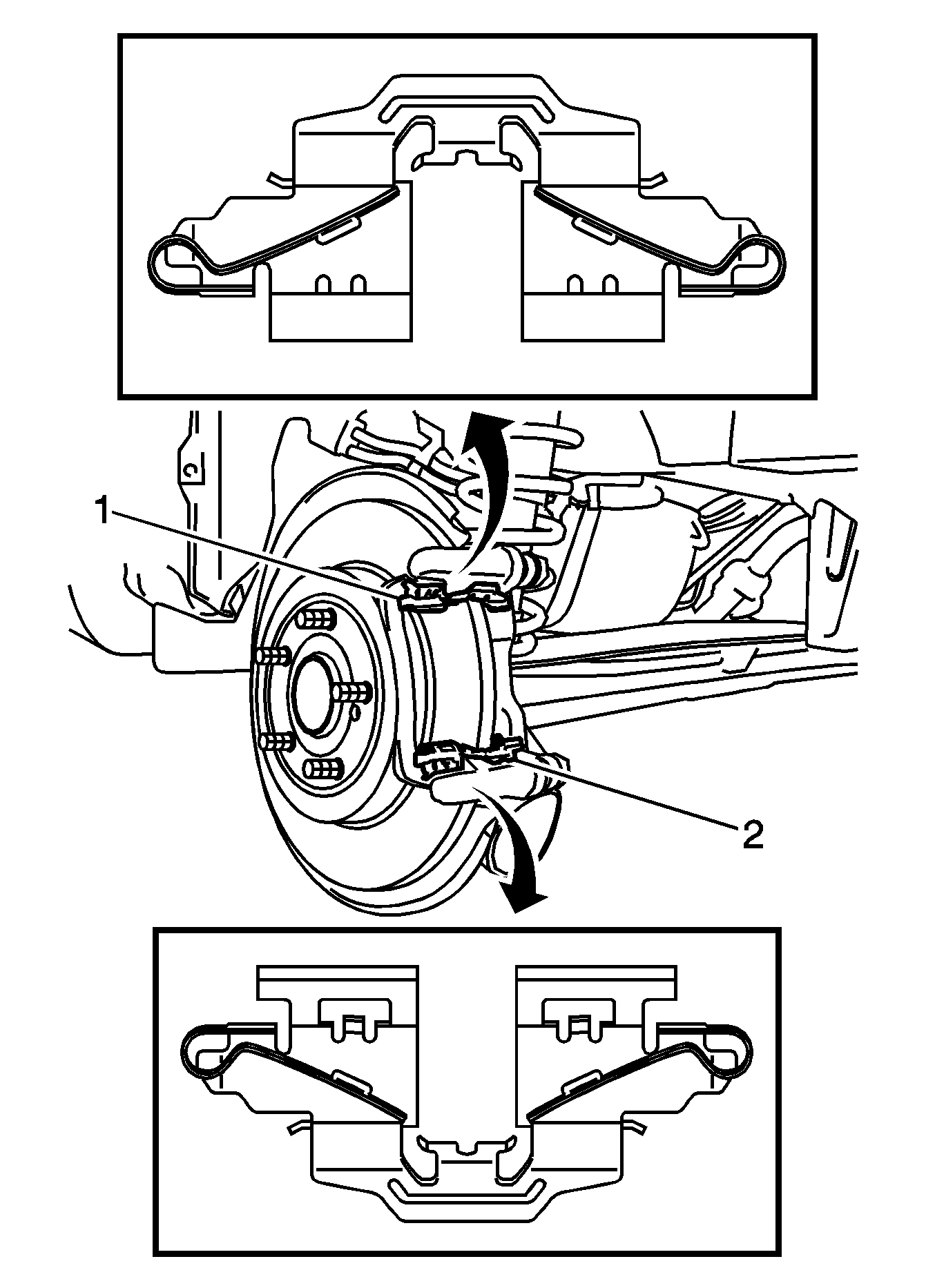 1

2