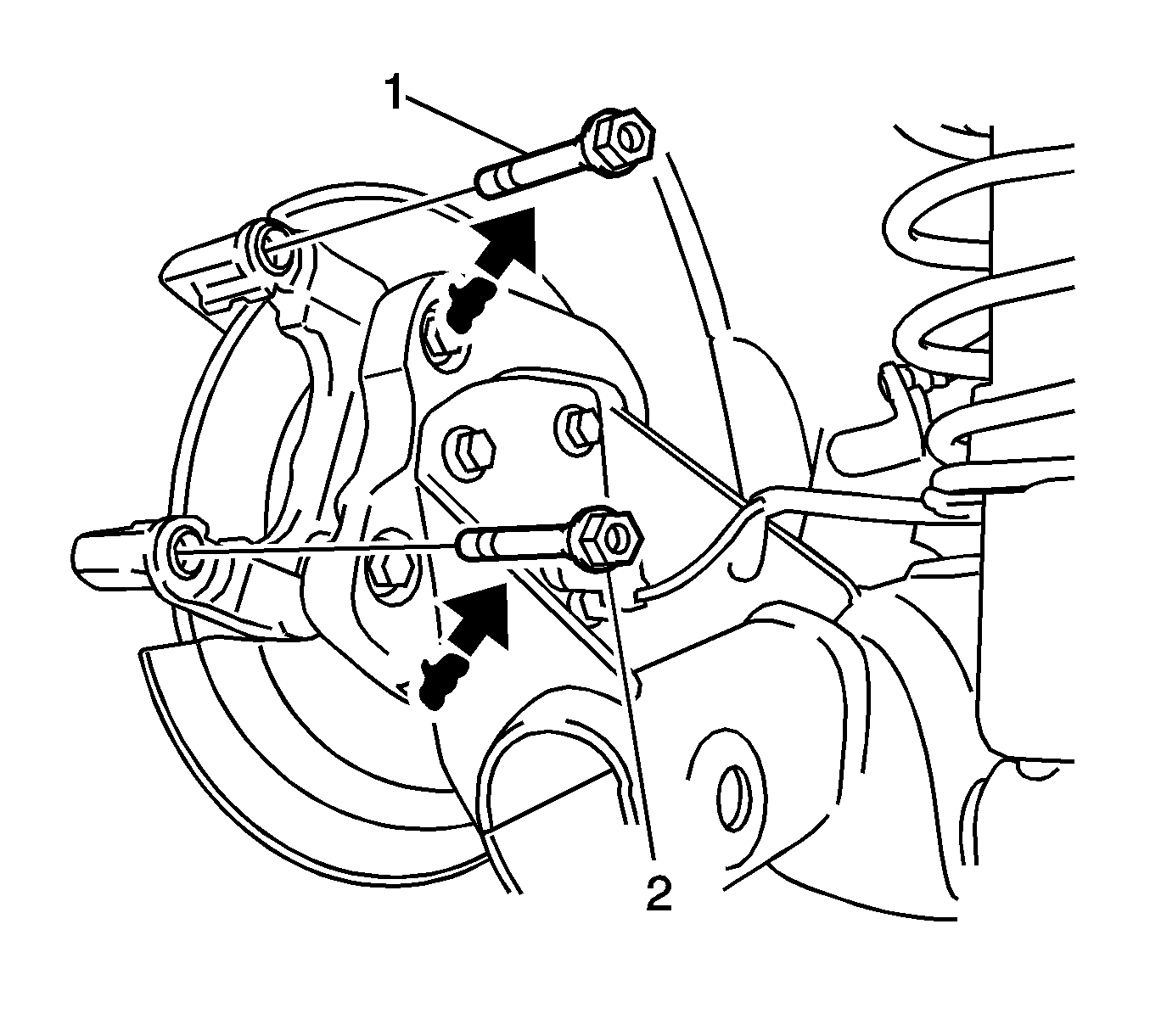 1

2