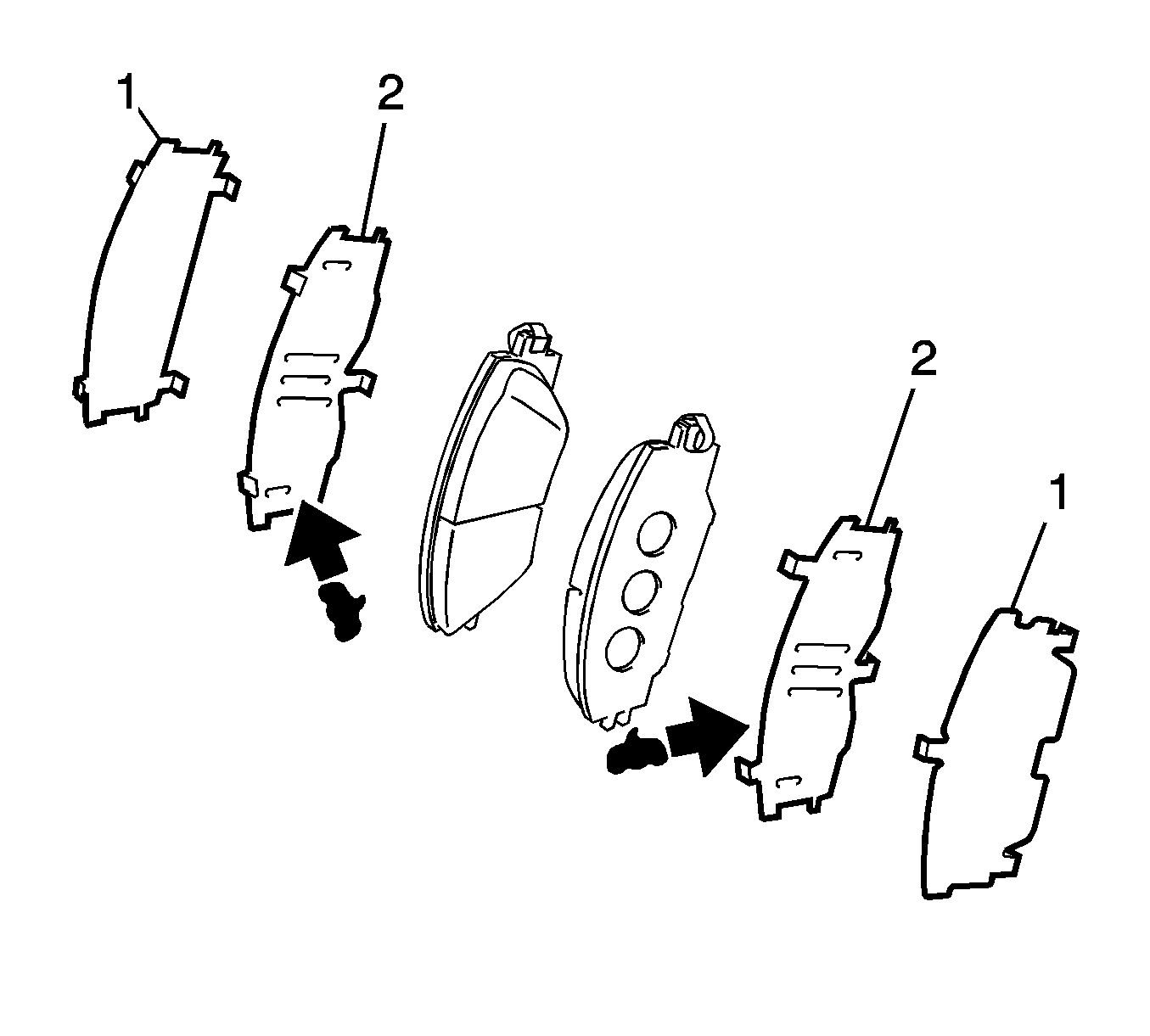 1
2
2
1