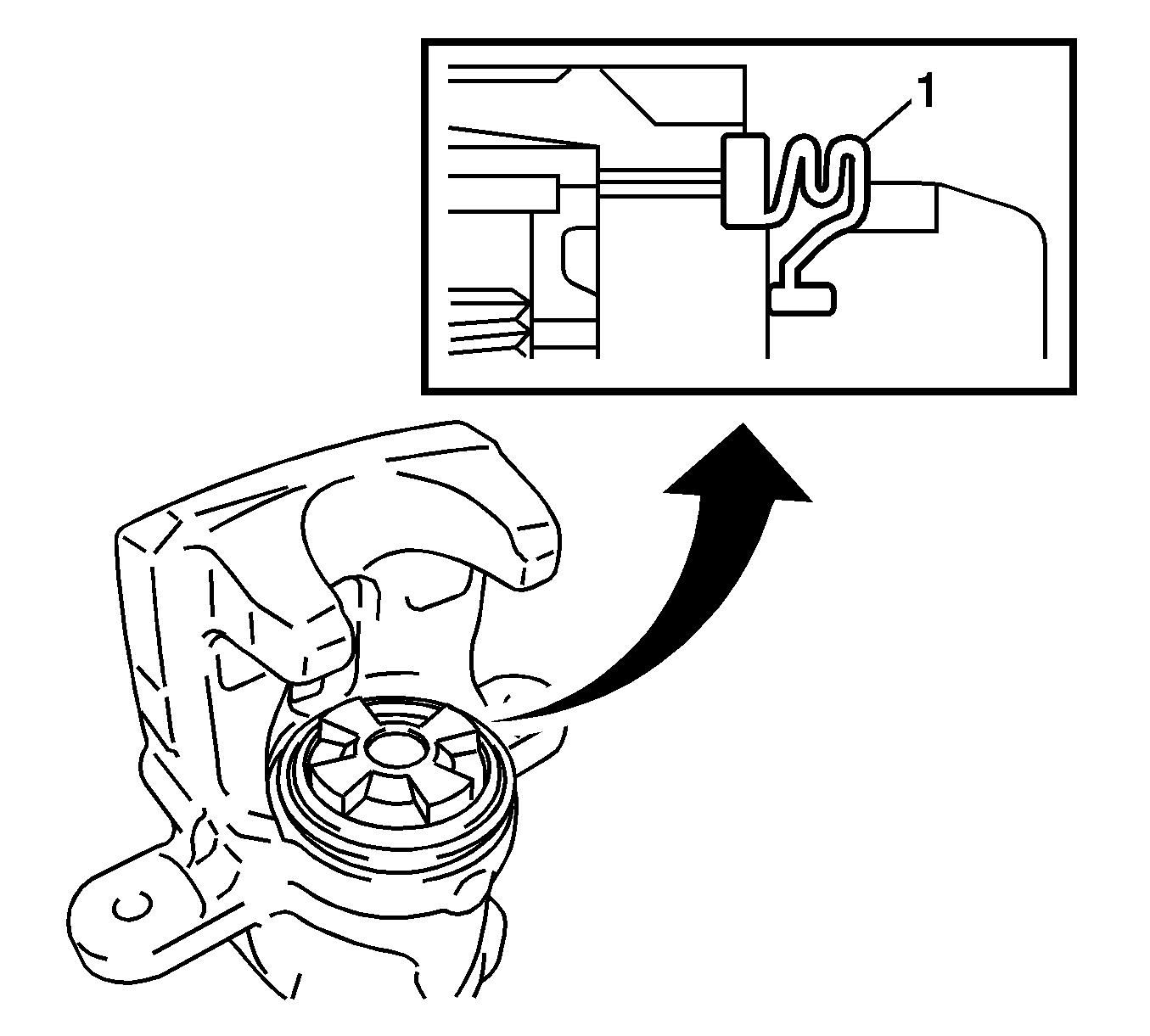 1