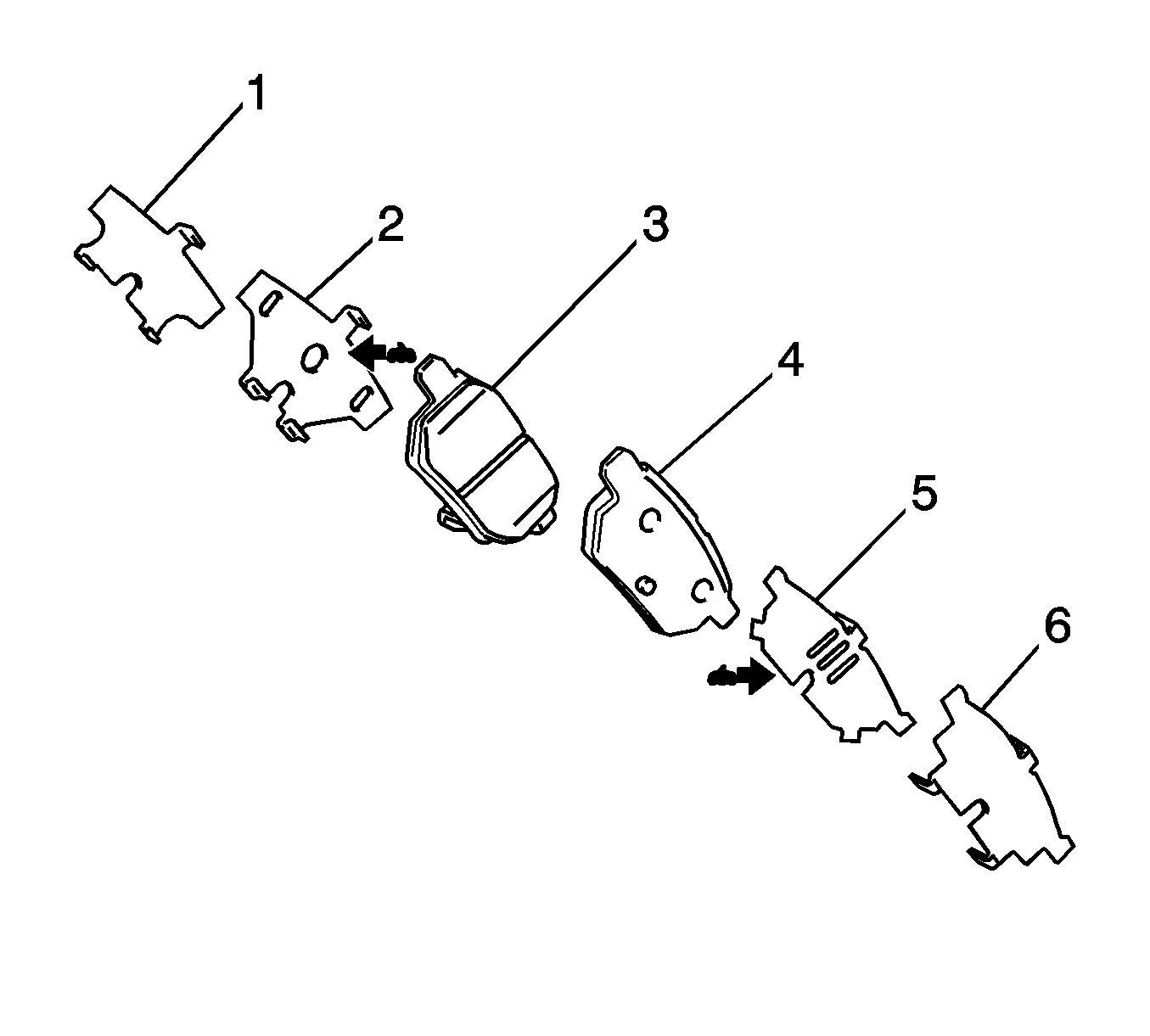 1
2
3
4
5
6