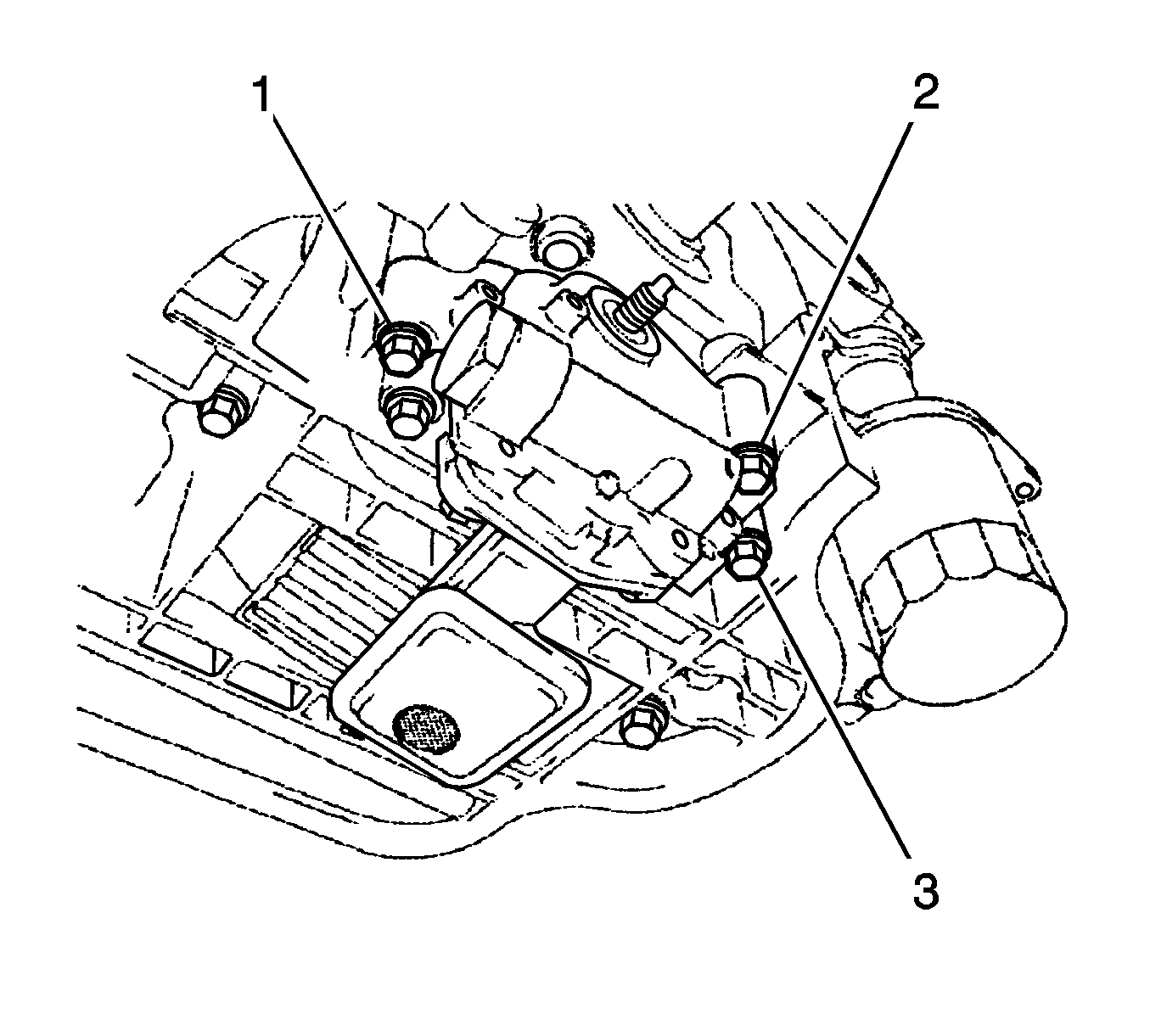 1
2
3