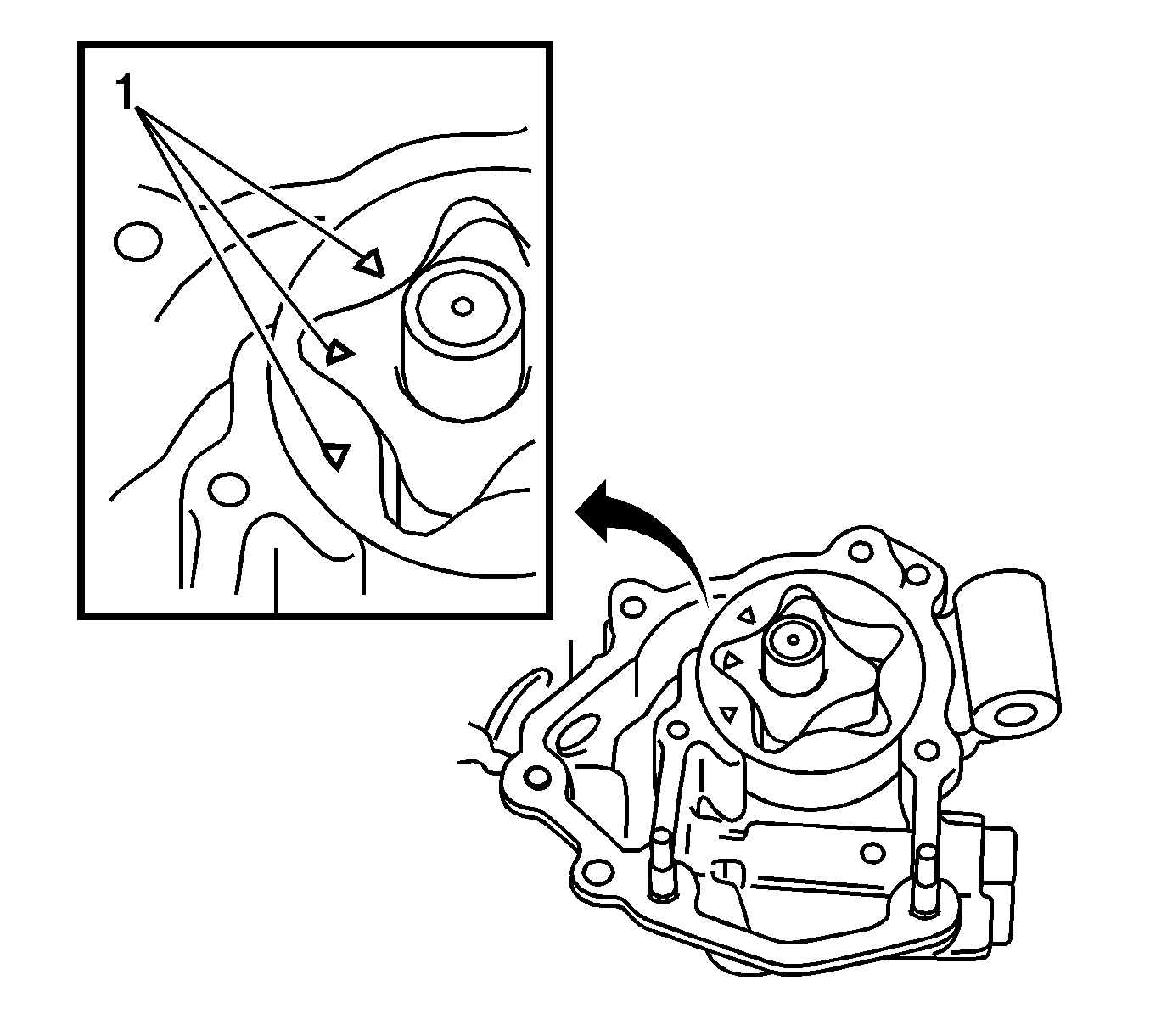 1